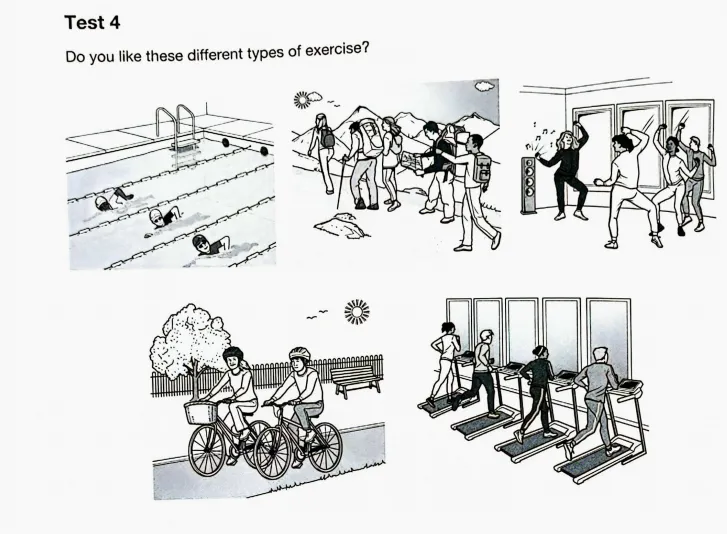 Test 4

Do you like these different types of exercise?