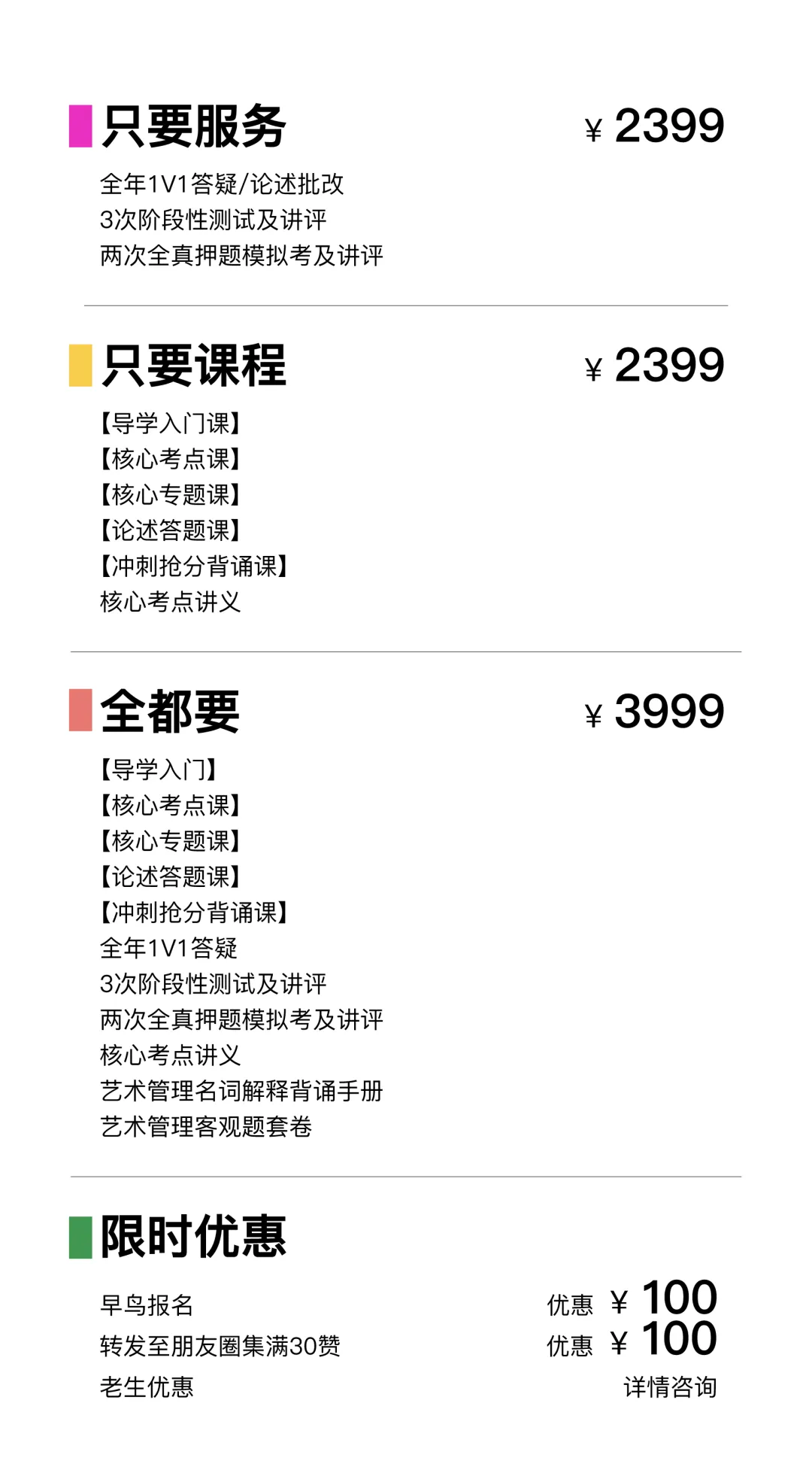 只要服务 ¥ 2399

全年1V1答疑/论述批改
3次阶段性测试及讲评
两次全真押题模拟考及讲评

只要课程 ¥ 2399

【导学入门课】
【核心考点课】
【核心专题课】
【论述答题课】
【冲刺抢分背诵课】
核心考点讲义

全都要 ¥ 3999

【导学入门】
【核心考点课】
【核心专题课】
【论述答题课】
【冲刺抢分背诵课】
全年1V1答疑
3次阶段性测试及讲评
两次全真押题模拟考及讲评
核心考点讲义
艺术管理名词解释背诵手册
艺术管理客观题套卷

限时优惠

早鸟报名 优惠 ¥ 100
转发至朋友圈集满30赞 优惠 ¥ 100
老生优惠 详情咨询