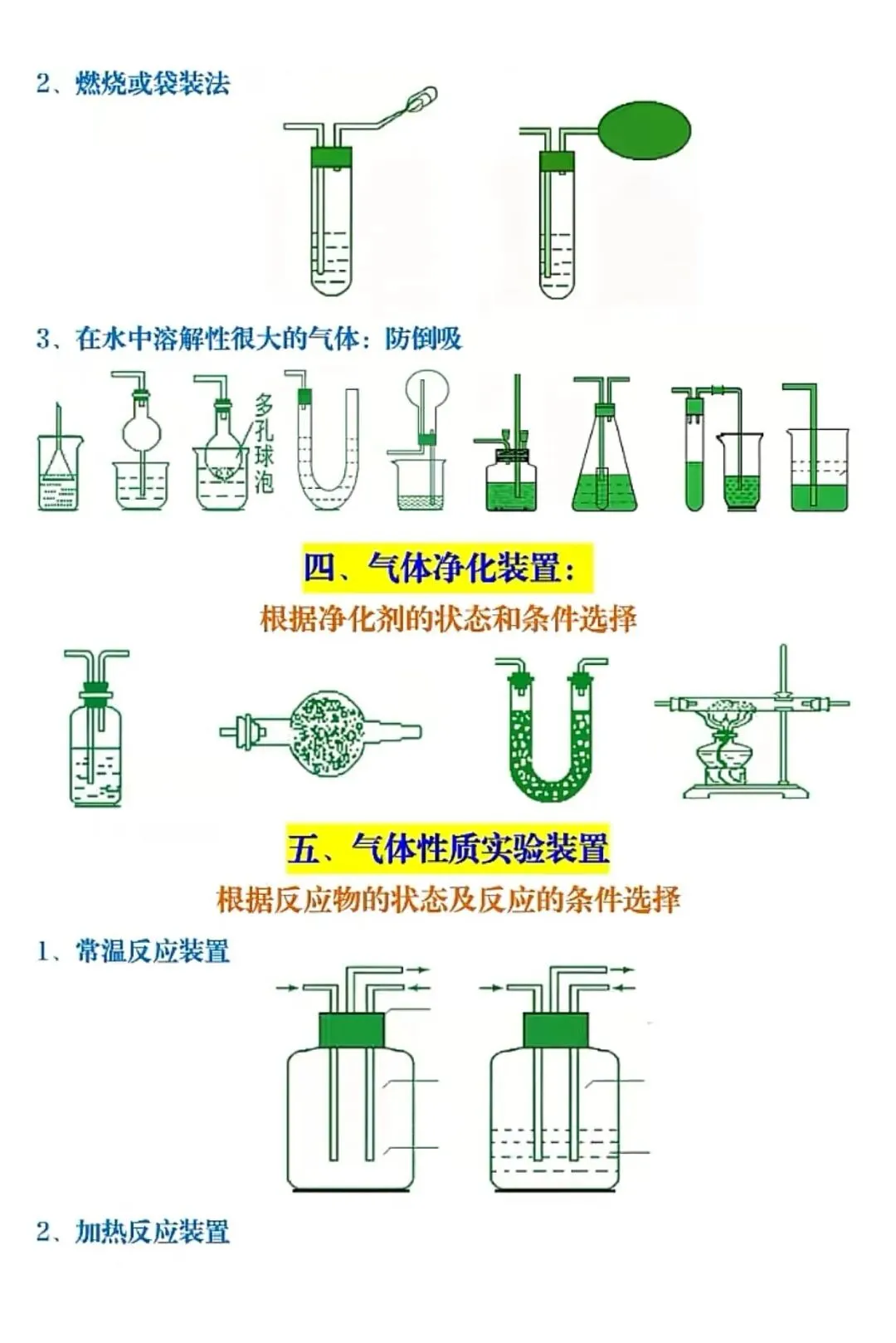 2、燃烧或袋装法

3、在水中溶解性很大的气体：防倒吸

多孔球泡

四、气体净化装置：

根据净化剂的状态和条件选择

五、气体性质实验装置

根据反应物的状态及反应的条件选择

1、常温反应装置

2、加热反应装置