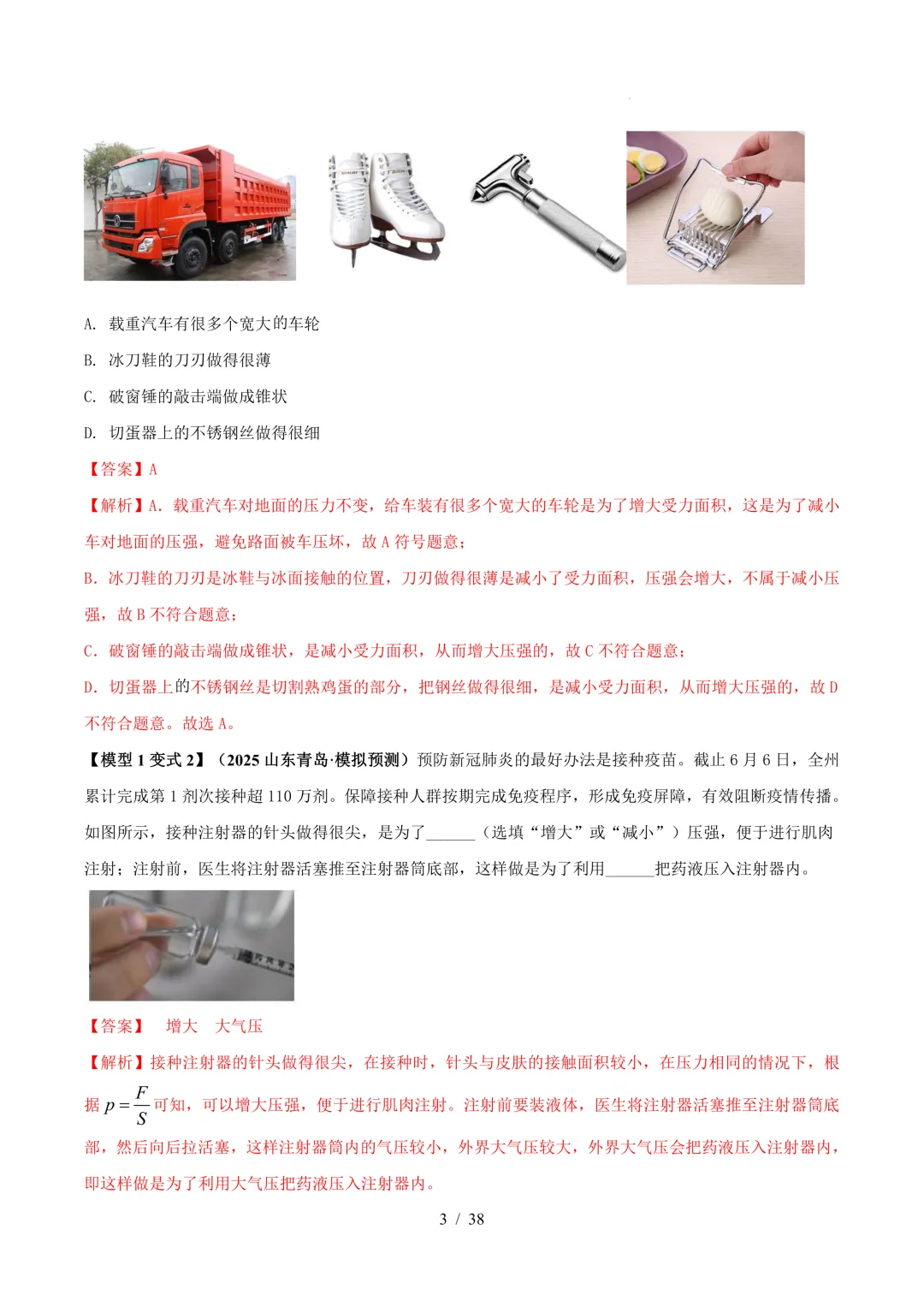 A. 载重汽车有很多个宽大的车轮

B. 冰刀鞋的刀刃做得很薄

C. 破窗锤的敲击端做成锥状

D. 切蛋器上的不锈钢丝做得很细

【答案】A

【解析】A. 载重汽车对地面的压力不变，给车装有很多个宽大的车轮是为了增大受力面积，这是为了减小车对地面的压强，避免路面被车压坏，故 A 符号题意；

B. 冰刀鞋的刀刃是冰鞋与冰面接触的位置，刀刃做得很薄是减小了受力面积，压强会增大，不属于减小压强，故 B 不符合题意；

C. 破窗锤的敲击端做成锥状，是减小受力面积，从而增大压强的，故 C 不符合题意；

D. 切蛋器上的不锈钢丝是切割熟鸡蛋的部分，把钢丝做得很细，是减小受力面积，从而增大压强的，故 D 不符合题意。故选 A。

【模型 1 变式 2】（2025 山东青岛·模拟预测）预防新冠肺炎的最好办法是接种疫苗。截止 6 月 6 日，全州累计完成第 1 剂次接种超 110 万剂。保障接种人群按期完成免疫程序，形成免疫屏障，有效阻断疫情传播。如图所示，接种注射器的针头做得很尖，是为了______（选填“增大”或“减小”）压强，便于进行肌肉注射；注射前，医生将注射器活塞推至注射器筒底部，这样做是为了利用______把药液压入注射器内。

【答案】 增大 大气压

【解析】接种注射器的针头做得很尖，在接种时，针头与皮肤的接触面积较小，在压力相同的情况下，根据 $p=\frac{F}{S}$ 可知，可以增大压强，便于进行肌肉注射。注射前要装液体，医生将注射器活塞推至注射器筒底部，然后向后拉活塞，这样注射器筒内的气压较小，外界大气压较大，外界大气压会把药液压入注射器内，即这样做是为了利用大气压把药液压入注射器内。

3 / 38