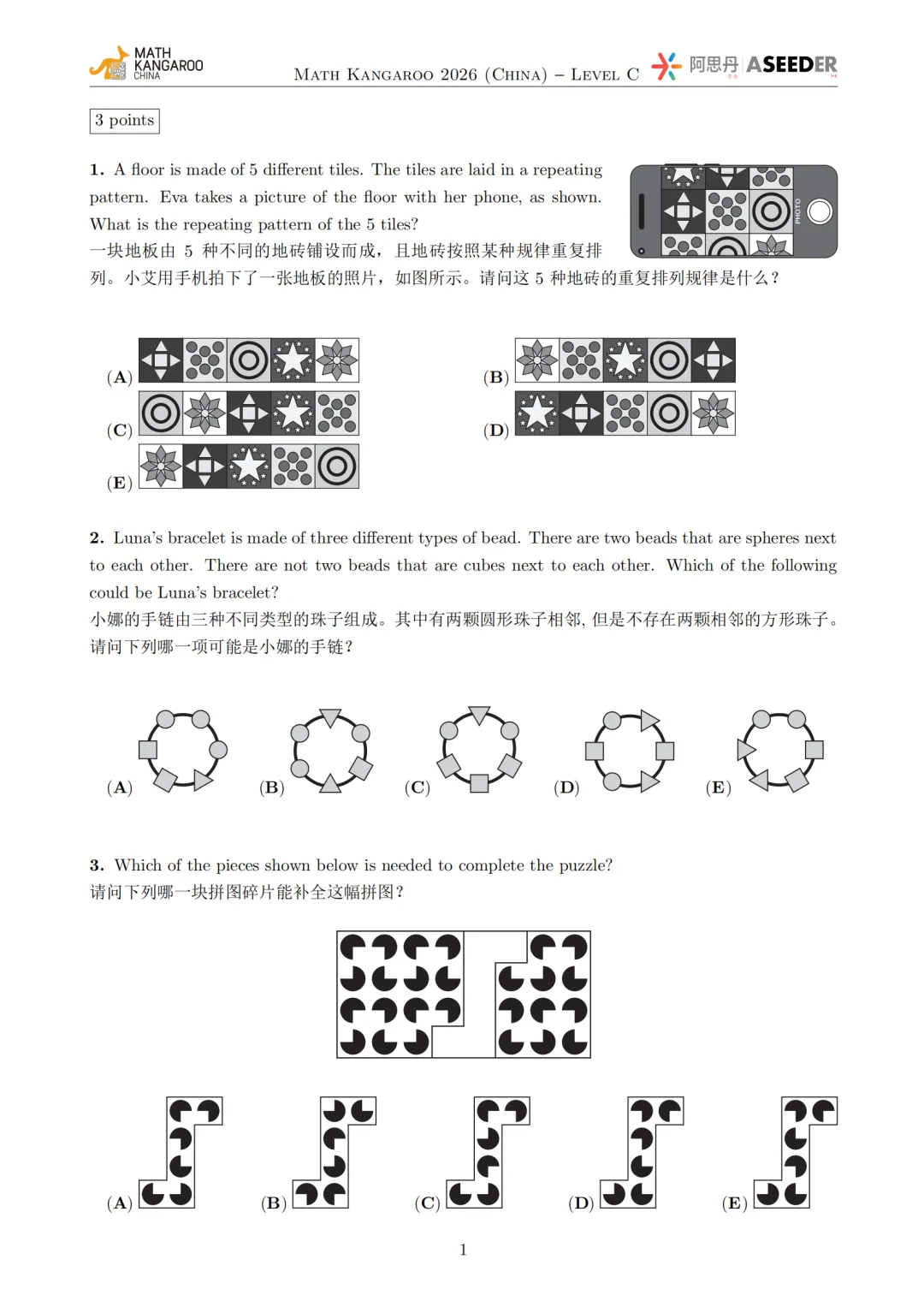 MATH KANGAROO CHINA

Math Kangaroo 2026 (China) – Level C

阿思丹 ASEEDER

3 points

1. A floor is made of 5 different tiles. The tiles are laid in a repeating pattern. Eva takes a picture of the floor with her phone, as shown. What is the repeating pattern of the 5 tiles?
一块地板由 5 种不同的地砖铺设而成，且地砖按照某种规律重复排列。小艾用手机拍下了一张地板的照片，如图所示。请问这 5 种地砖的重复排列规律是什么？

PHOTO

(A)

(B)

(C)

(D)

(E)

2. Luna's bracelet is made of three different types of bead. There are two beads that are spheres next to each other. There are not two beads that are cubes next to each other. Which of the following could be Luna's bracelet?
小娜的手链由三种不同类型的珠子组成。其中有两颗圆形珠子相邻, 但是不存在两颗相邻的方形珠子。请问下列哪一项可能是小娜的手链？

(A) (B) (C) (D) (E)

3. Which of the pieces shown below is needed to complete the puzzle?
请问下列哪一块拼图碎片能补全这幅拼图？

(A) (B) (C) (D) (E)

1