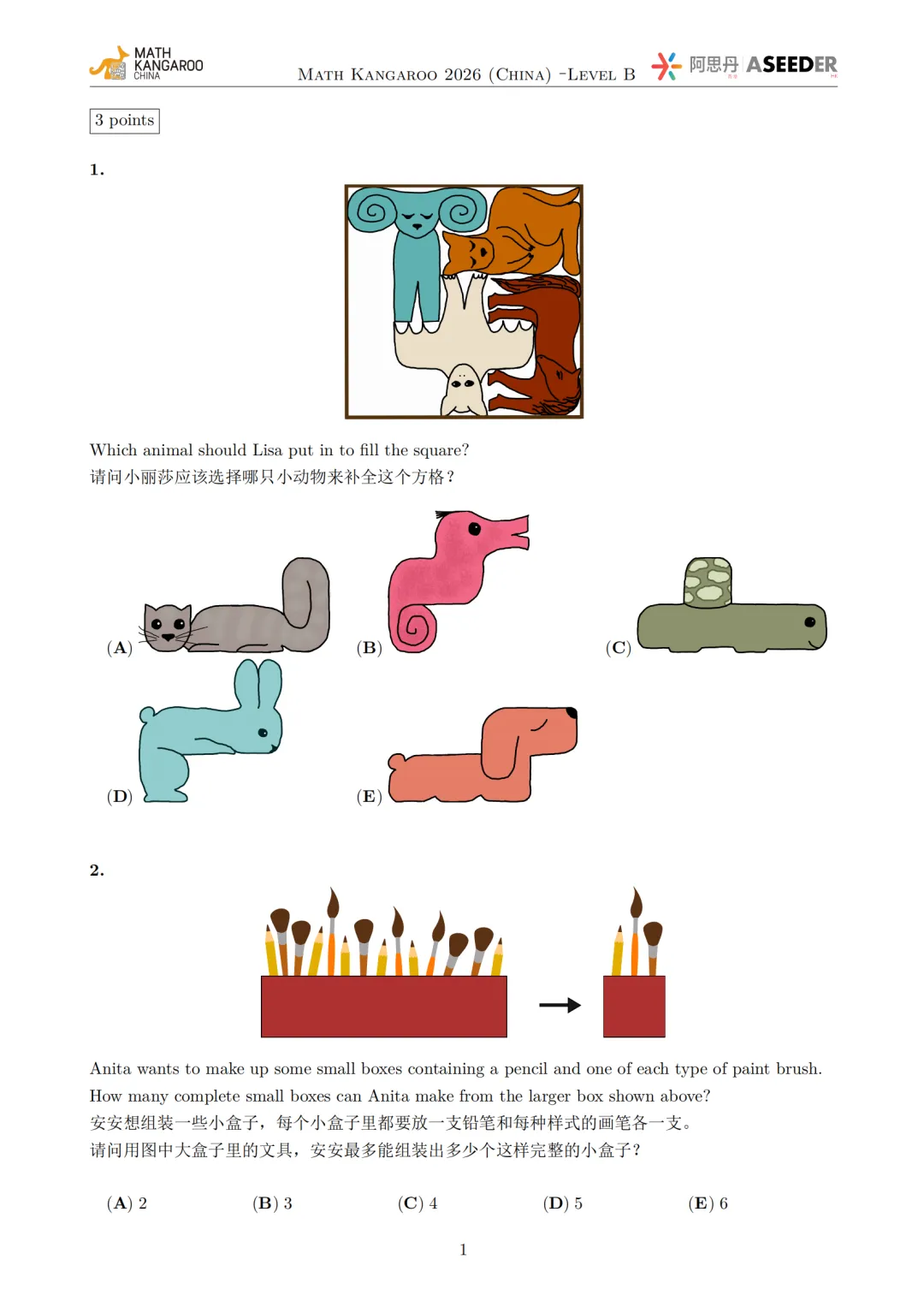 MATH KANGAROO CHINA

Math Kangaroo 2026 (China) -Level B

阿思丹 ASEEDER

3 points

1.

Which animal should Lisa put in to fill the square?
请问小丽莎应该选择哪只小动物来补全这个方格？

(A)

(B)

(C)

(D)

(E)

2.

Anita wants to make up some small boxes containing a pencil and one of each type of paint brush. How many complete small boxes can Anita make from the larger box shown above?
安安想组装一些小盒子，每个小盒子里都要放一支铅笔和每种样式的画笔各一支。
请问用图中大盒子里的文具，安安最多能组装出多少个这样完整的小盒子？

(A) 2 (B) 3 (C) 4 (D) 5 (E) 6

1