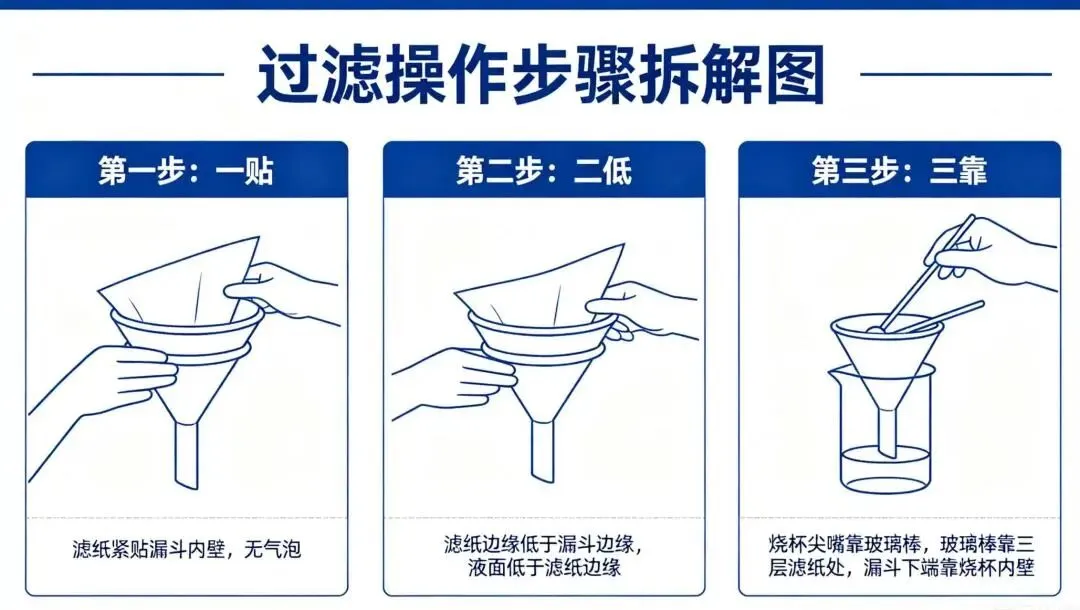 过滤操作步骤拆解图

第一步：一贴

滤纸紧贴漏斗内壁，无气泡

第二步：二低

滤纸边缘低于漏斗边缘，液面低于滤纸边缘

第三步：三靠

烧杯尖嘴靠玻璃棒，玻璃棒靠三层滤纸处，漏斗下端靠烧杯内壁