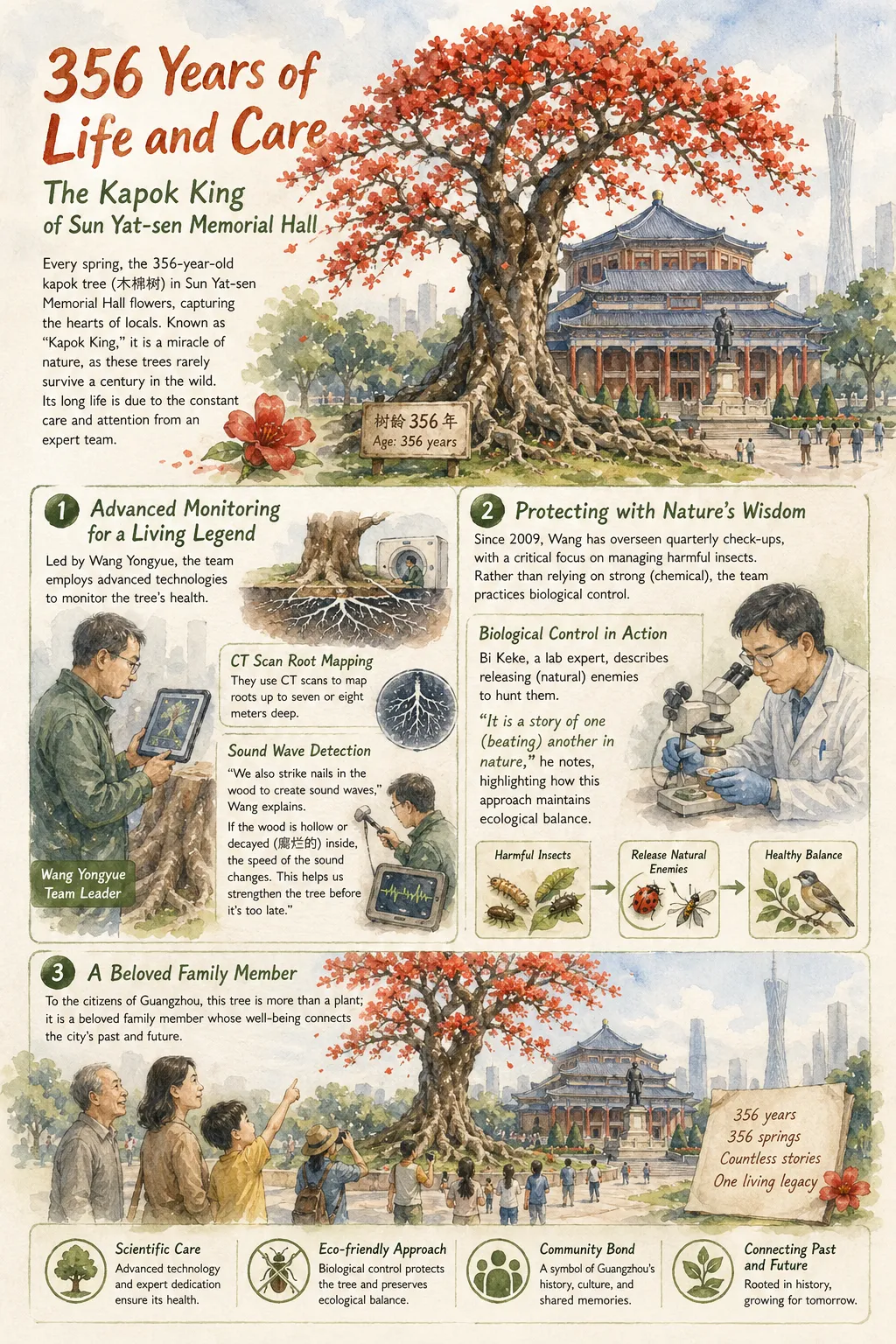 356 Years of Life and Care

The Kapok King of Sun Yat-sen Memorial Hall

Every spring, the 356-year-old kapok tree (木棉树) in Sun Yat-sen Memorial Hall flowers, capturing the hearts of locals. Known as "Kapok King," it is a miracle of nature, as these trees rarely survive a century in the wild. Its long life is due to the constant care and attention from an expert team.

树龄 356 年
Age: 356 years

1 Advanced Monitoring for a Living Legend

Led by Wang Yongyue, the team employs advanced technologies to monitor the tree's health.

CT Scan Root Mapping
They use CT scans to map roots up to seven or eight meters deep.

Sound Wave Detection
"We also strike nails in the wood to create sound waves," Wang explains.
If the wood is hollow or decayed (腐烂的) inside, the speed of the sound changes. This helps us strengthen the tree before it's too late."

Wang Yongyue
Team Leader

2 Protecting with Nature's Wisdom

Since 2009, Wang has overseen quarterly check-ups, with a critical focus on managing harmful insects. Rather than relying on strong (chemical), the team practices biological control.

Biological Control in Action
Bi Keke, a lab expert, describes releasing (natural) enemies to hunt them.
"It is a story of one (beating) another in nature," he notes, highlighting how this approach maintains ecological balance.

Harmful Insects
Release Natural Enemies
Healthy Balance

3 A Beloved Family Member

To the citizens of Guangzhou, this tree is more than a plant; it is a beloved family member whose well-being connects the city's past and future.

356 years
356 springs
Countless stories
One living legacy

Scientific Care
Advanced technology and expert dedication ensure its health.

Eco-friendly Approach
Biological control protects the tree and preserves ecological balance.

Community Bond
A symbol of Guangzhou's history, culture, and shared memories.

Connecting Past and Future
Rooted in history, growing for tomorrow.