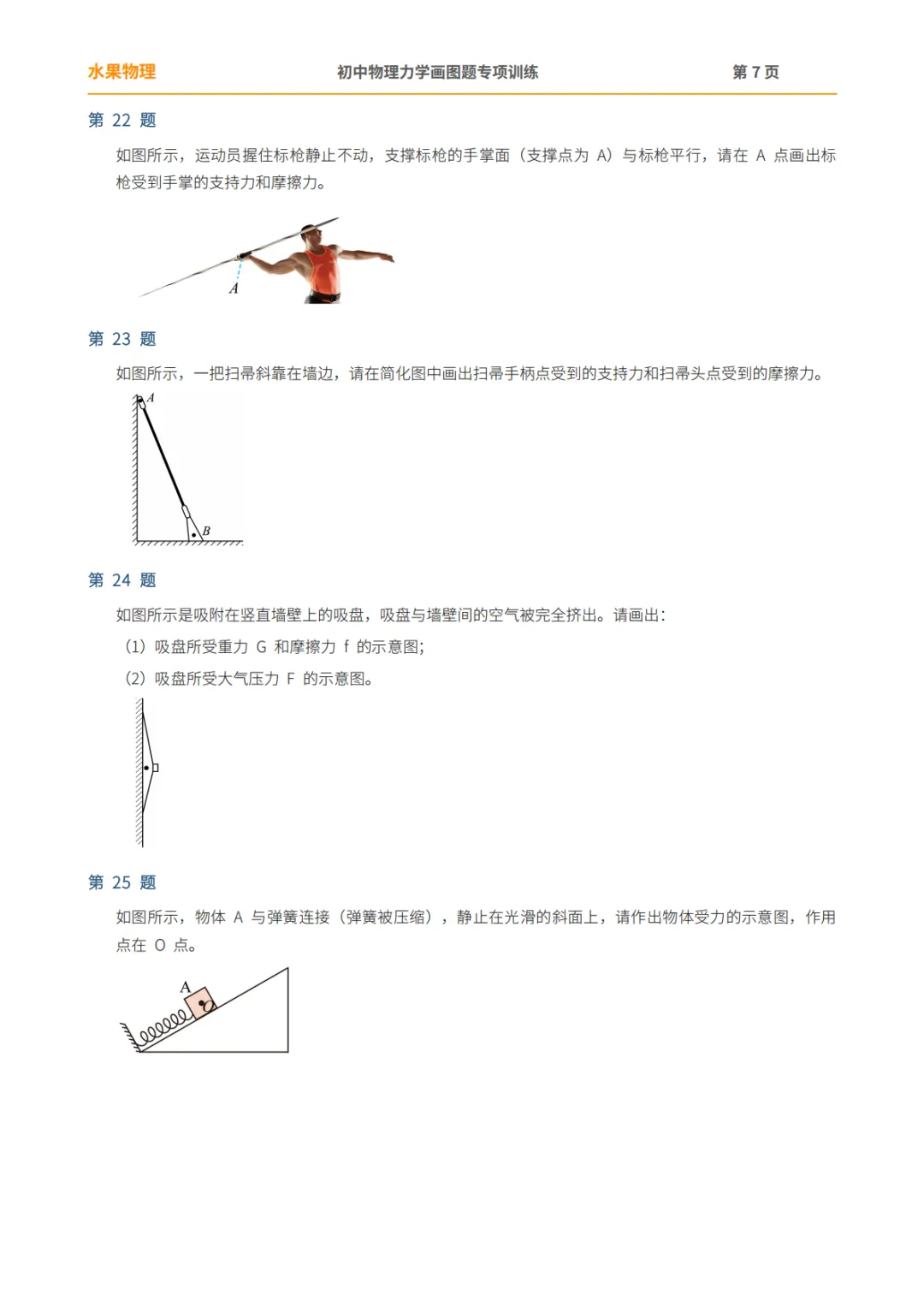 水果物理　　初中物理力学画图题专项训练　　第 7 页

第 22 题

如图所示，运动员握住标枪静止不动，支撑标枪的手掌面（支撑点为 A）与标枪平行，请在 A 点画出标枪受到手掌的支持力和摩擦力。

A

第 23 题

如图所示，一把扫帚斜靠在墙边，请在简化图中画出扫帚手柄点受到的支持力和扫帚头点受到的摩擦力。

A

B

第 24 题

如图所示是吸附在竖直墙壁上的吸盘，吸盘与墙壁间的空气被完全挤出。请画出：

（1）吸盘所受重力 G 和摩擦力 f 的示意图；

（2）吸盘所受大气压力 F 的示意图。

第 25 题

如图所示，物体 A 与弹簧连接（弹簧被压缩），静止在光滑的斜面上，请作出物体受力的示意图，作用点在 O 点。

A

O