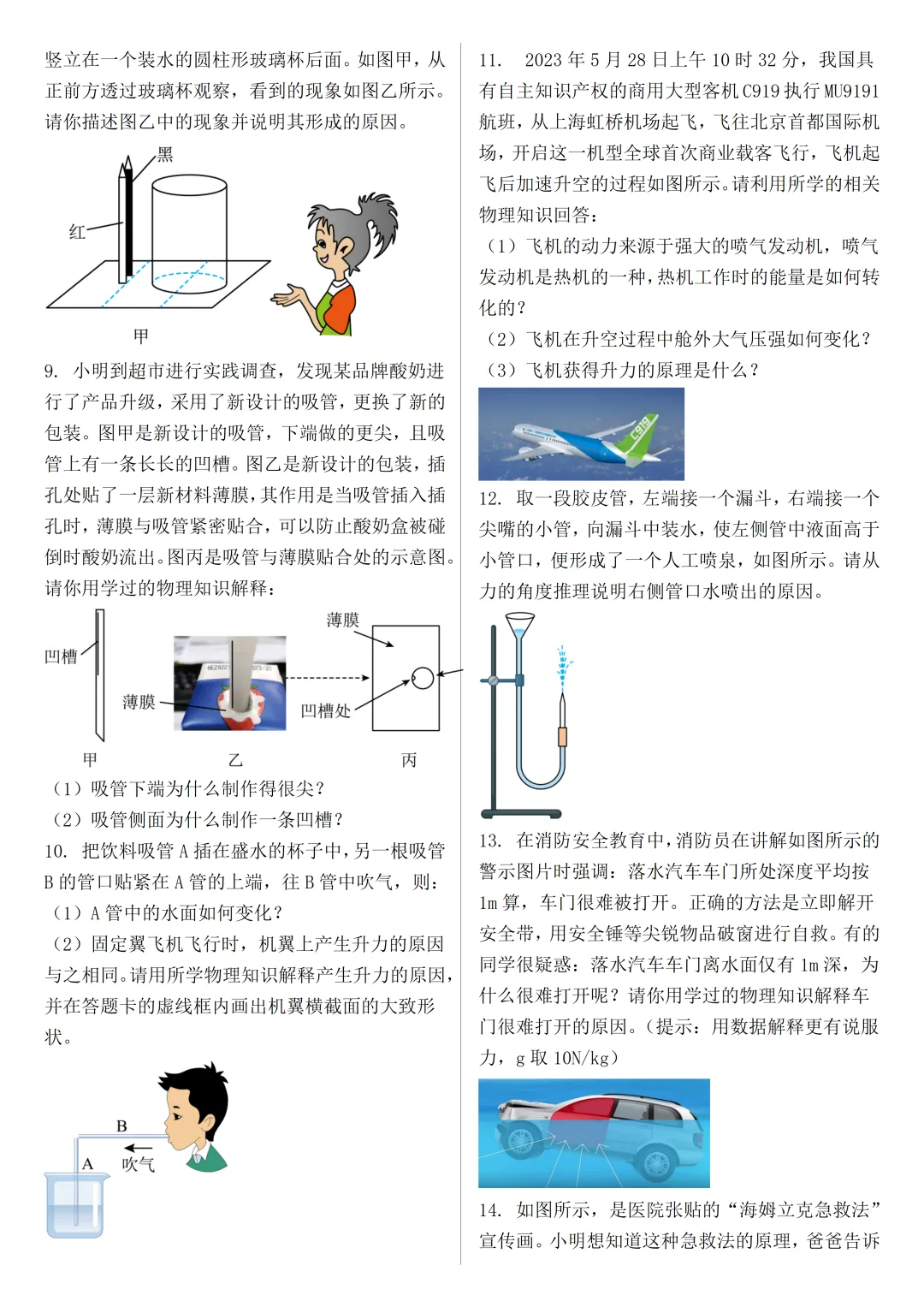 竖立在一个装水的圆柱形玻璃杯后面。如图甲，从正前方透过玻璃杯观察，看到的现象如图乙所示。请你描述图乙中的现象并说明其形成的原因。

黑

红

甲

9. 小明到超市进行实践调查，发现某品牌酸奶进行了产品升级，采用了新设计的吸管，更换了新的包装。图甲是新设计的吸管，下端做的更尖，且吸管上有一条长长的凹槽。图乙是新设计的包装，插孔处贴了一层新材料薄膜，其作用是当吸管插入插孔时，薄膜与吸管紧密贴合，可以防止酸奶盒被碰倒时酸奶流出。图丙是吸管与薄膜贴合处的示意图。请你用学过的物理知识解释：

凹槽

薄膜

薄膜

凹槽处

甲 乙 丙

（1）吸管下端为什么制作得很尖？

（2）吸管侧面为什么制作一条凹槽？

10. 把饮料吸管 A 插在盛水的杯子中，另一根吸管 B 的管口贴紧在 A 管的上端，往 B 管中吹气，则：

（1）A 管中的水面如何变化？

（2）固定翼飞机飞行时，机翼上产生升力的原因与之相同。请用所学物理知识解释产生升力的原因，并在答题卡的虚线框内画出机翼横截面的大致形状。

B

A 吹气

11. 2023 年 5 月 28 日上午 10 时 32 分，我国具有自主知识产权的商用大型客机 C919 执行 MU9191 航班，从上海虹桥机场起飞，飞往北京首都国际机场，开启这一机型全球首次商业载客飞行，飞机起飞后加速升空的过程如图所示。请利用所学的相关物理知识回答：

（1）飞机的动力来源于强大的喷气发动机，喷气发动机是热机的一种，热机工作时的能量是如何转化的？

（2）飞机在升空过程中舱外大气压强如何变化？

（3）飞机获得升力的原理是什么？

C919

12. 取一段胶皮管，左端接一个漏斗，右端接一个尖嘴的小管，向漏斗中装水，使左侧管中液面高于小管口，便形成了一个人工喷泉，如图所示。请从力的角度推理说明右侧管口水喷出的原因。

13. 在消防安全教育中，消防员在讲解如图所示的警示图片时强调：落水汽车车门所处深度平均按 1m 算，车门很难被打开。正确的方法是立即解开安全带，用安全锤等尖锐物品破窗进行自救。有的同学很疑惑：落水汽车车门离水面仅有 1m 深，为什么很难打开呢？请你用学过的物理知识解释车门很难打开的原因。（提示：用数据解释更有说服力，g 取 10N/kg）

14. 如图所示，是医院张贴的“海姆立克急救法”宣传画。小明想知道这种急救法的原理，爸爸告诉