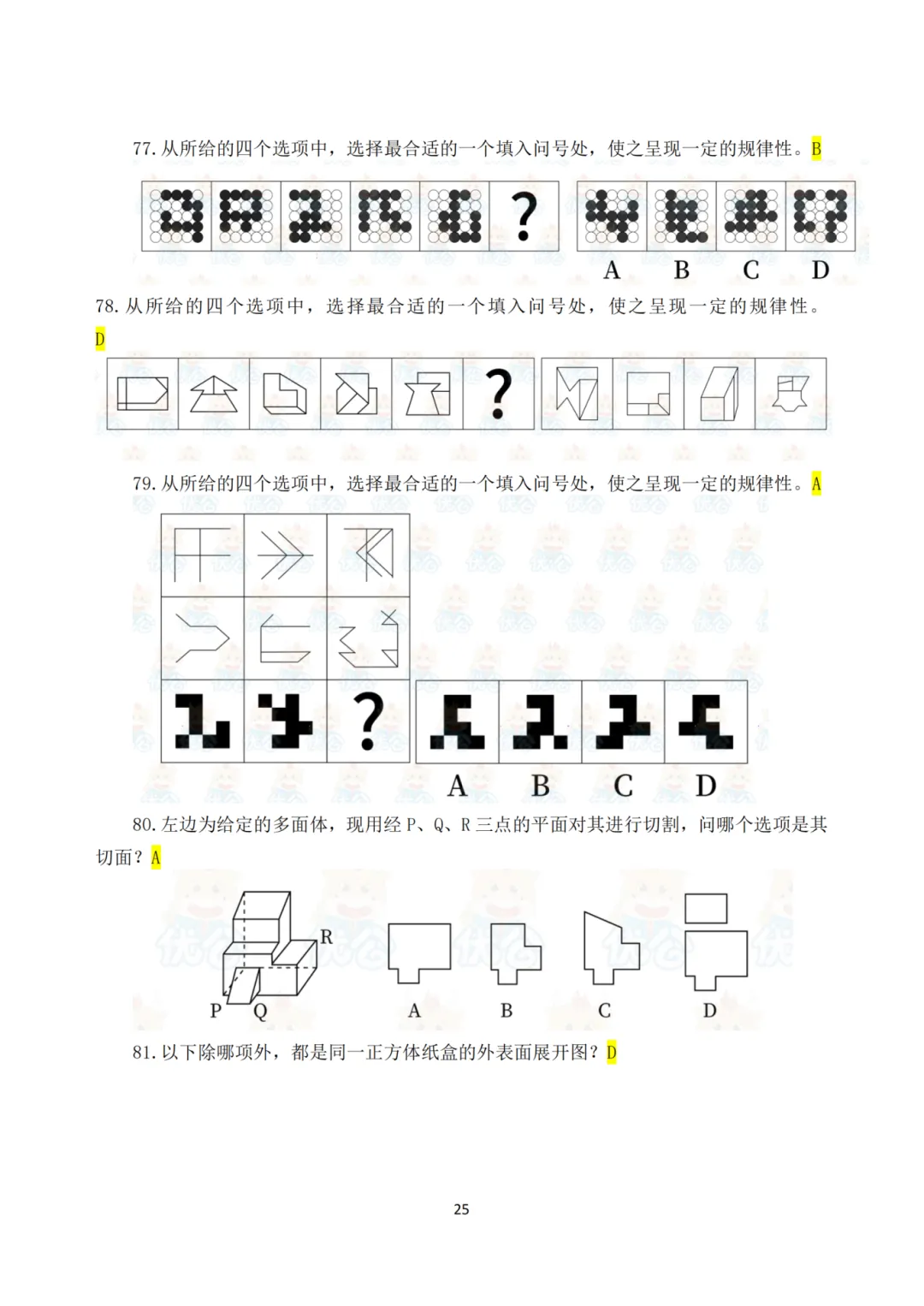 77. 从所给的四个选项中，选择最合适的一个填入问号处，使之呈现一定的规律性。B

?

A B C D

78. 从所给的四个选项中，选择最合适的一个填入问号处，使之呈现一定的规律性。D

?

79. 从所给的四个选项中，选择最合适的一个填入问号处，使之呈现一定的规律性。A

?

A B C D

80. 左边为给定的多面体，现用经 P、Q、R 三点的平面对其进行切割，问哪个选项是其切面？A

R

P Q A B C D

81. 以下除哪项外，都是同一正方体纸盒的外表面展开图？D

25