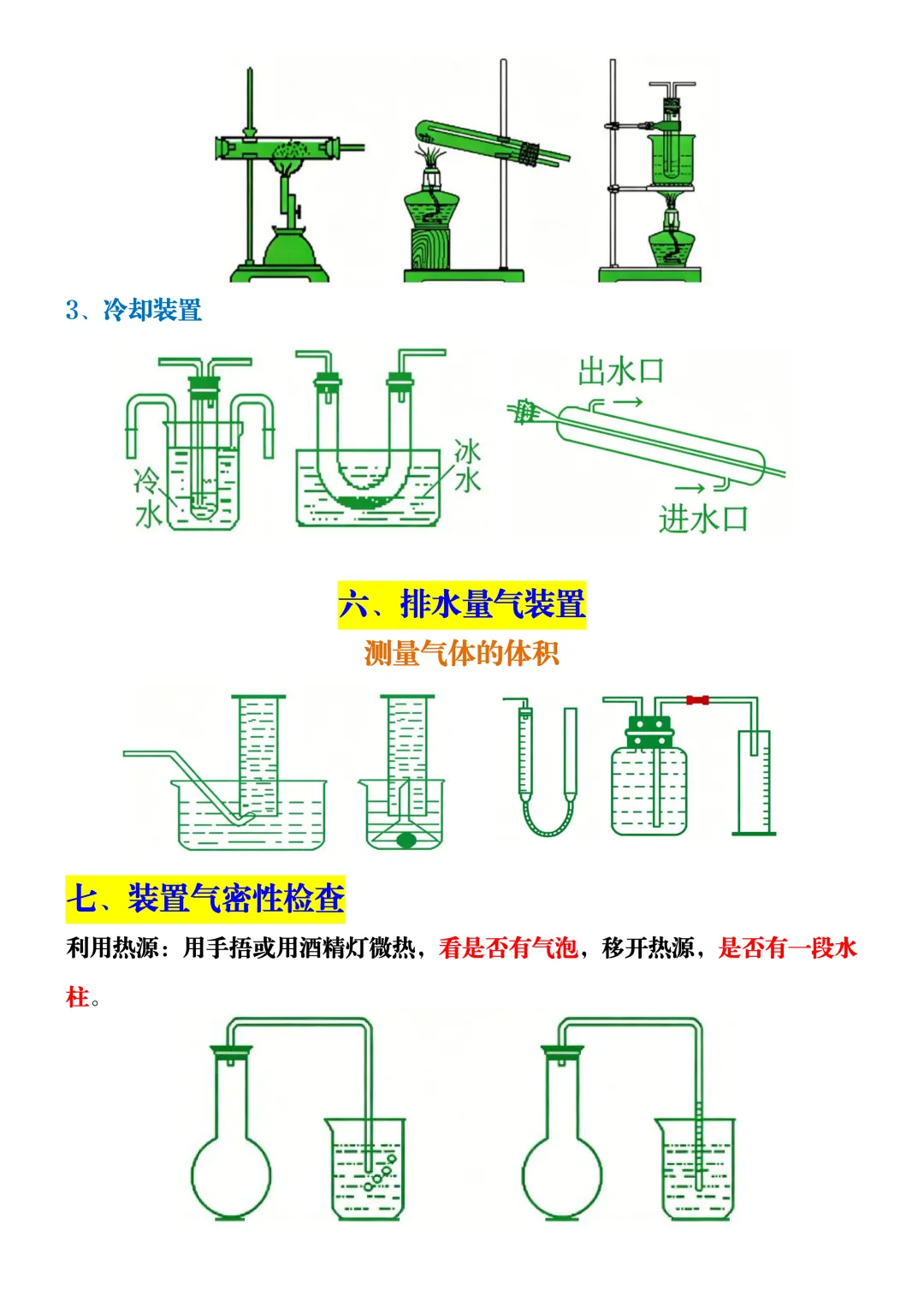 3、冷却装置

冷水

冰水

出水口

进水口

六、排水量气装置

测量气体的体积

七、装置气密性检查

利用热源：用手捂或用酒精灯微热，看是否有气泡，移开热源，是否有一段水柱。