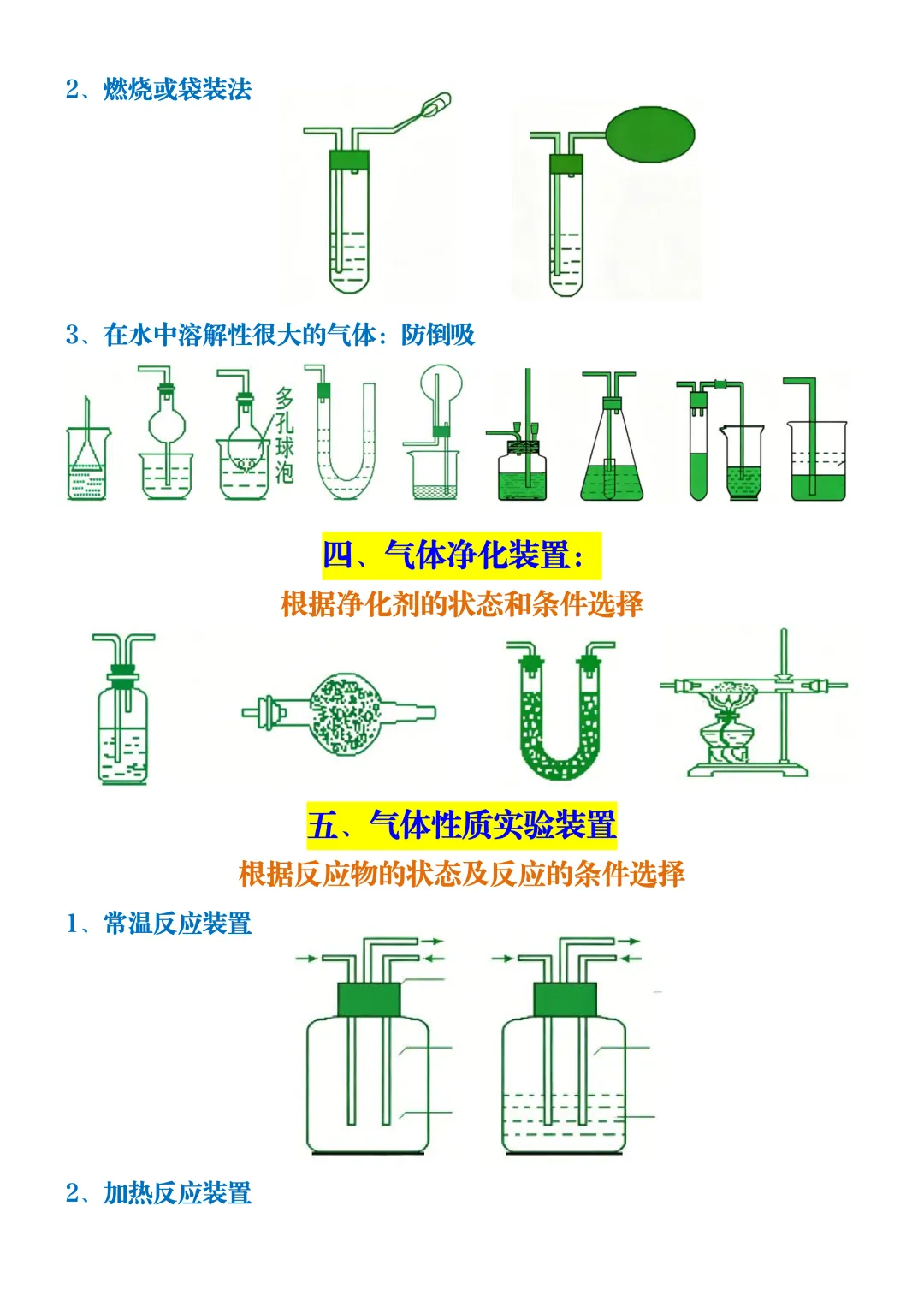 2、燃烧或袋装法

3、在水中溶解性很大的气体：防倒吸

多孔球泡

四、气体净化装置：

根据净化剂的状态和条件选择

五、气体性质实验装置

根据反应物的状态及反应的条件选择

1、常温反应装置

2、加热反应装置