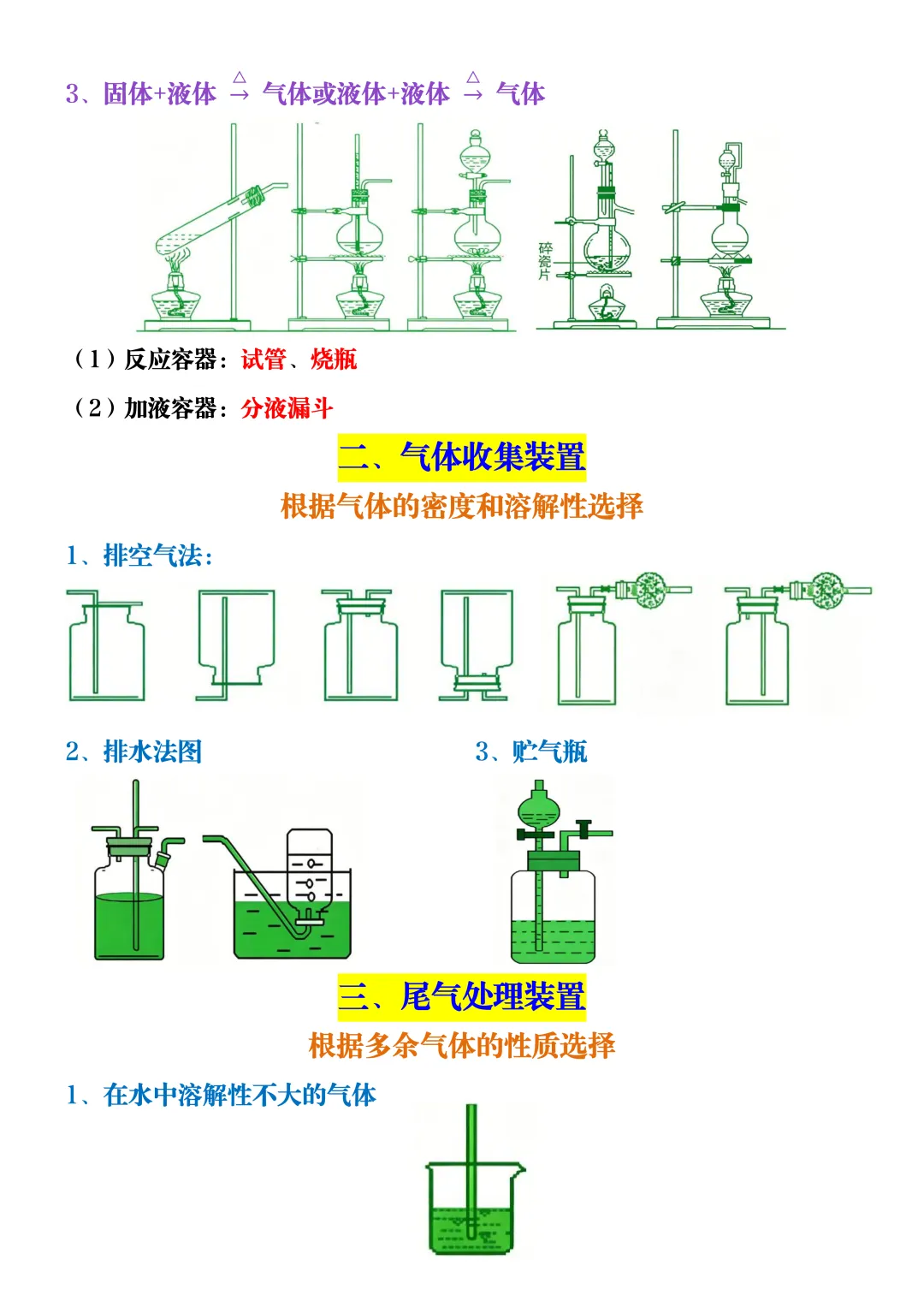 3、固体+液体 $\xrightarrow{\triangle}$ 气体或液体+液体 $\xrightarrow{\triangle}$ 气体

碎瓷片

（1）反应容器：试管、烧瓶

（2）加液容器：分液漏斗

二、气体收集装置

根据气体的密度和溶解性选择

1、排空气法：

2、排水法图

3、贮气瓶

三、尾气处理装置

根据多余气体的性质选择

1、在水中溶解性不大的气体