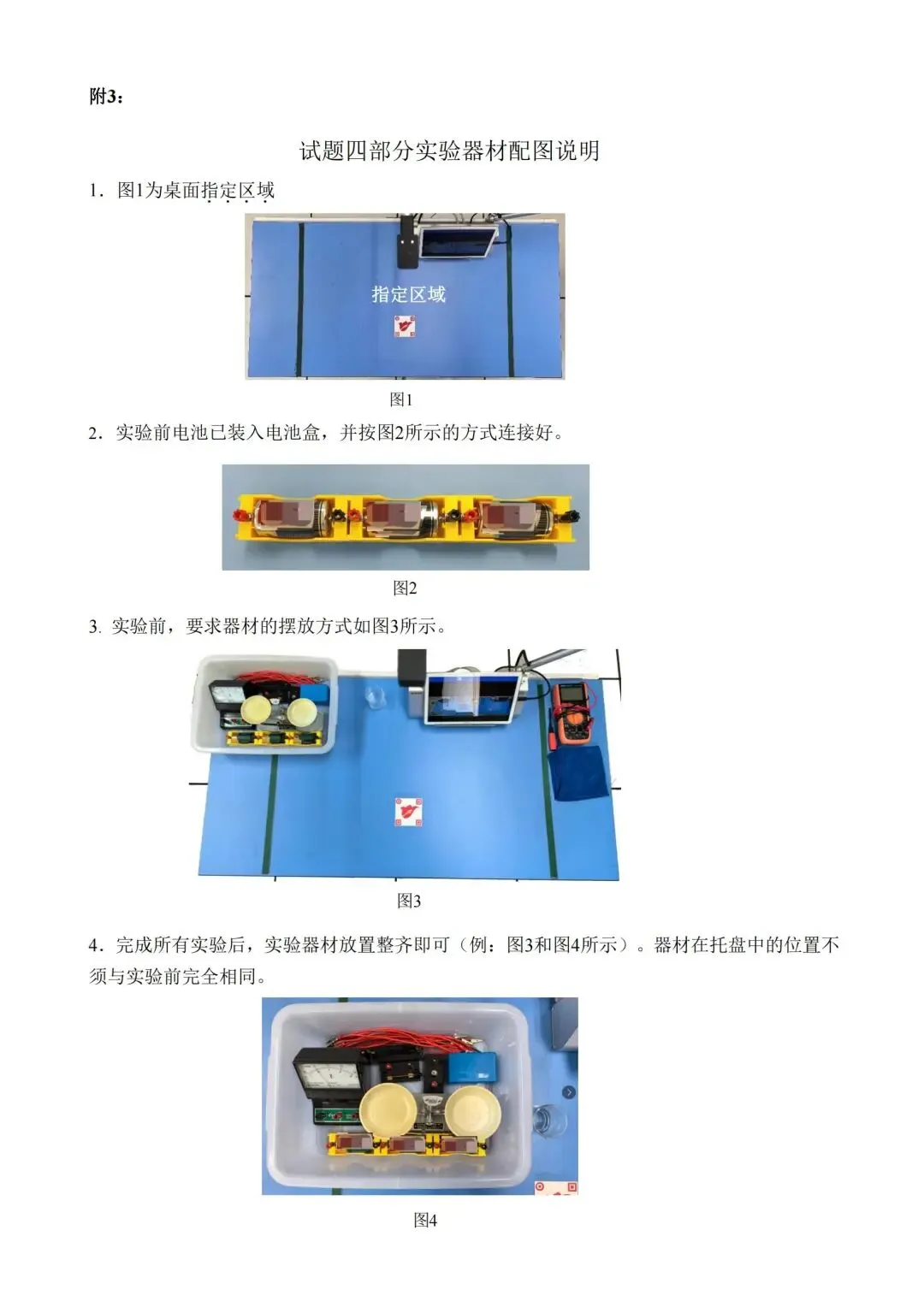 附3：

试题四部分实验器材配图说明

1．图1为桌面指定区域

指定区域

图1

2．实验前电池已装入电池盒，并按图2所示的方式连接好。

图2

3. 实验前，要求器材的摆放方式如图3所示。

图3

4．完成所有实验后，实验器材放置整齐即可（例：图3和图4所示）。器材在托盘中的位置不须与实验前完全相同。

图4