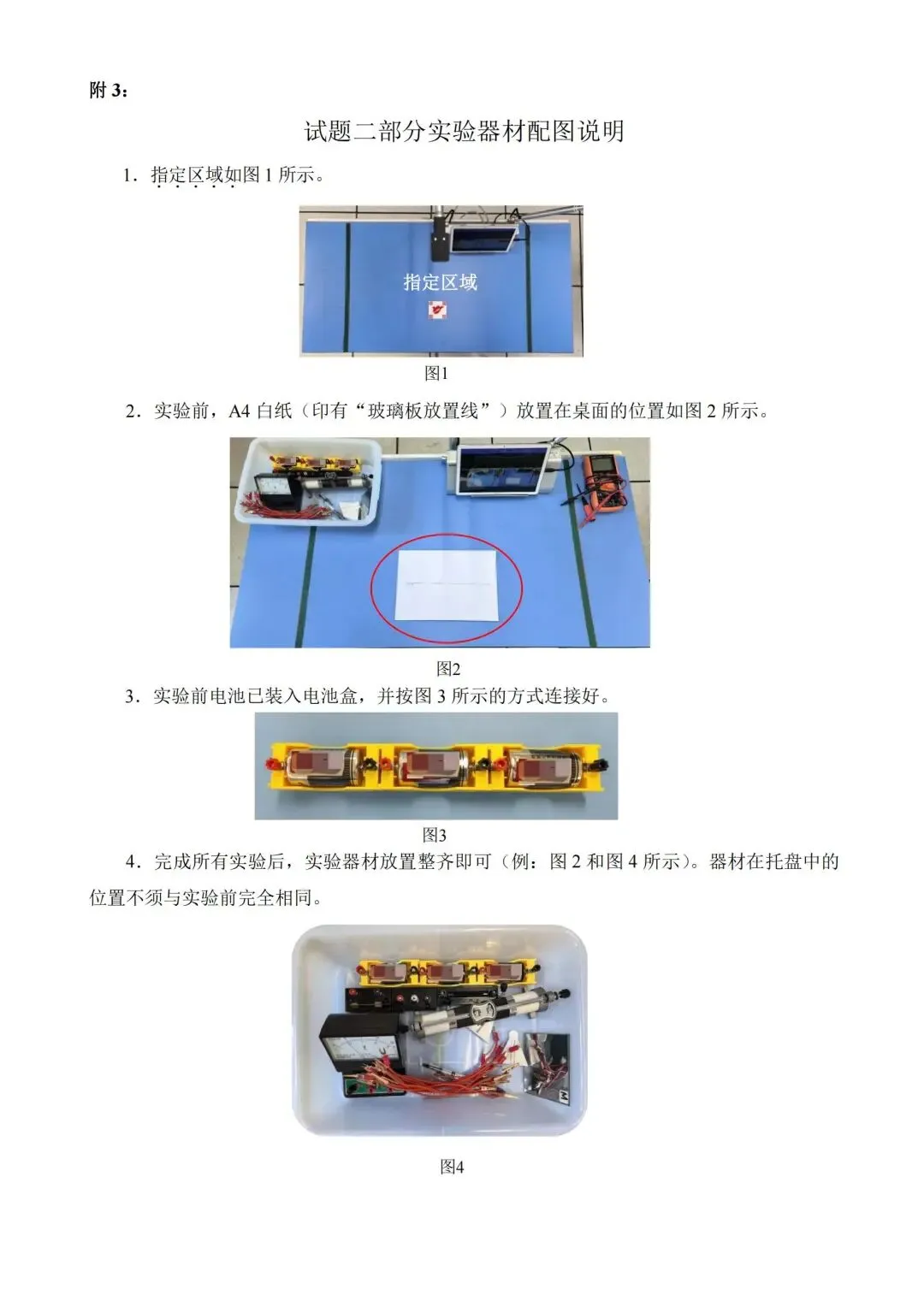 附 3：

试题二部分实验器材配图说明

1．指定区域如图 1 所示。

指定区域

图1

2．实验前，A4 白纸（印有“玻璃板放置线”）放置在桌面的位置如图 2 所示。

图2

3．实验前电池已装入电池盒，并按图 3 所示的方式连接好。

图3

4．完成所有实验后，实验器材放置整齐即可（例：图 2 和图 4 所示）。器材在托盘中的位置不须与实验前完全相同。

图4