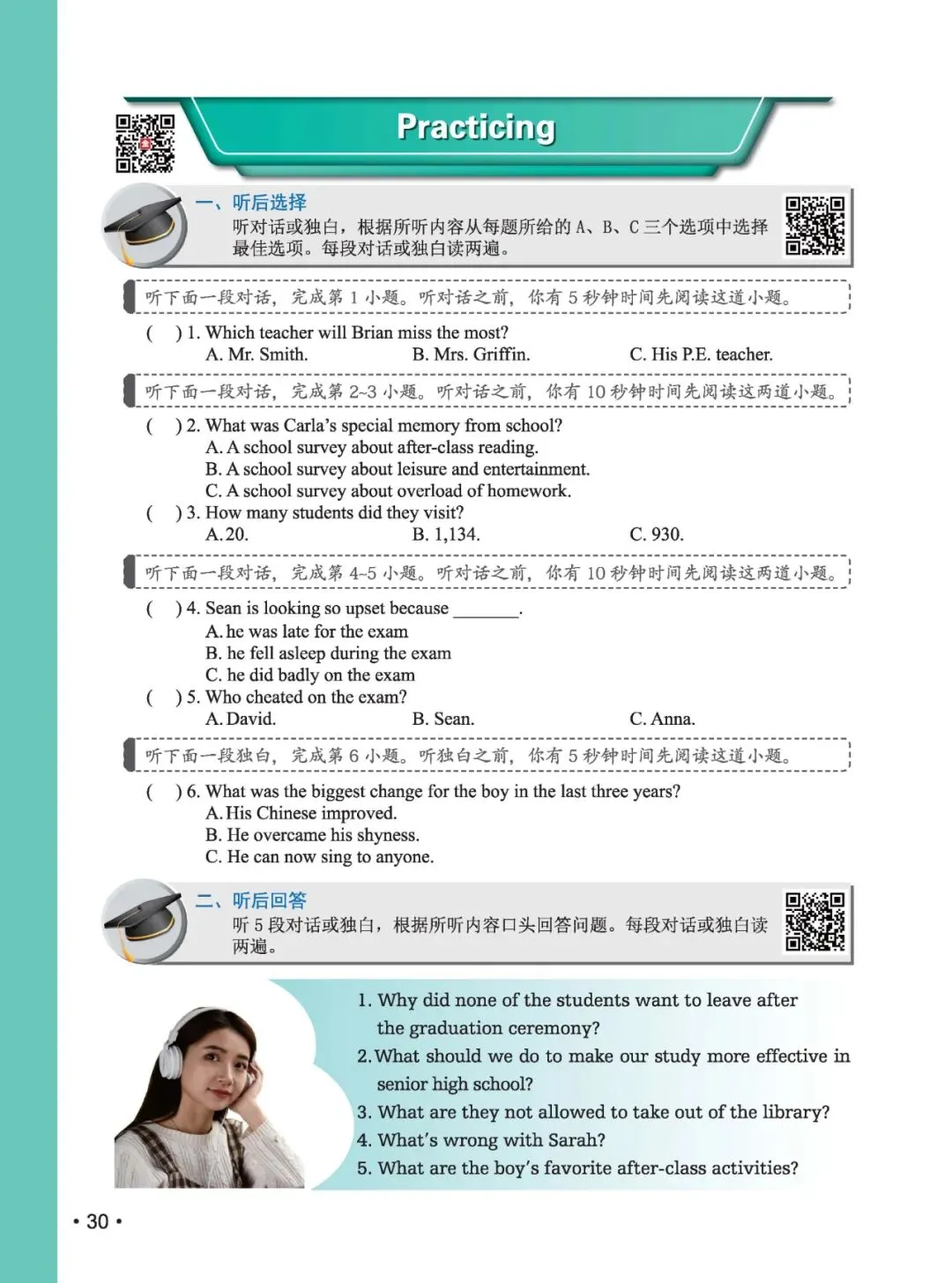 Practicing

一、听后选择

听对话或独白，根据所听内容从每题所给的 A、B、C 三个选项中选择最佳选项。每段对话或独白读两遍。

听下面一段对话，完成第 1 小题。听对话之前，你有 5 秒钟时间先阅读这道小题。

( ) 1. Which teacher will Brian miss the most?
A. Mr. Smith. B. Mrs. Griffin. C. His P.E. teacher.

听下面一段对话，完成第 2~3 小题。听对话之前，你有 10 秒钟时间先阅读这两道小题。

( ) 2. What was Carla's special memory from school?
A. A school survey about after-class reading.
B. A school survey about leisure and entertainment.
C. A school survey about overload of homework.
( ) 3. How many students did they visit?
A. 20. B. 1,134. C. 930.

听下面一段对话，完成第 4~5 小题。听对话之前，你有 10 秒钟时间先阅读这两道小题。

( ) 4. Sean is looking so upset because _______.
A. he was late for the exam
B. he fell asleep during the exam
C. he did badly on the exam
( ) 5. Who cheated on the exam?
A. David. B. Sean. C. Anna.

听下面一段独白，完成第 6 小题。听独白之前，你有 5 秒钟时间先阅读这道小题。

( ) 6. What was the biggest change for the boy in the last three years?
A. His Chinese improved.
B. He overcame his shyness.
C. He can now sing to anyone.

二、听后回答

听 5 段对话或独白，根据所听内容口头回答问题。每段对话或独白读两遍。

1. Why did none of the students want to leave after the graduation ceremony?
2. What should we do to make our study more effective in senior high school?
3. What are they not allowed to take out of the library?
4. What's wrong with Sarah?
5. What are the boy's favorite after-class activities?

• 30 •