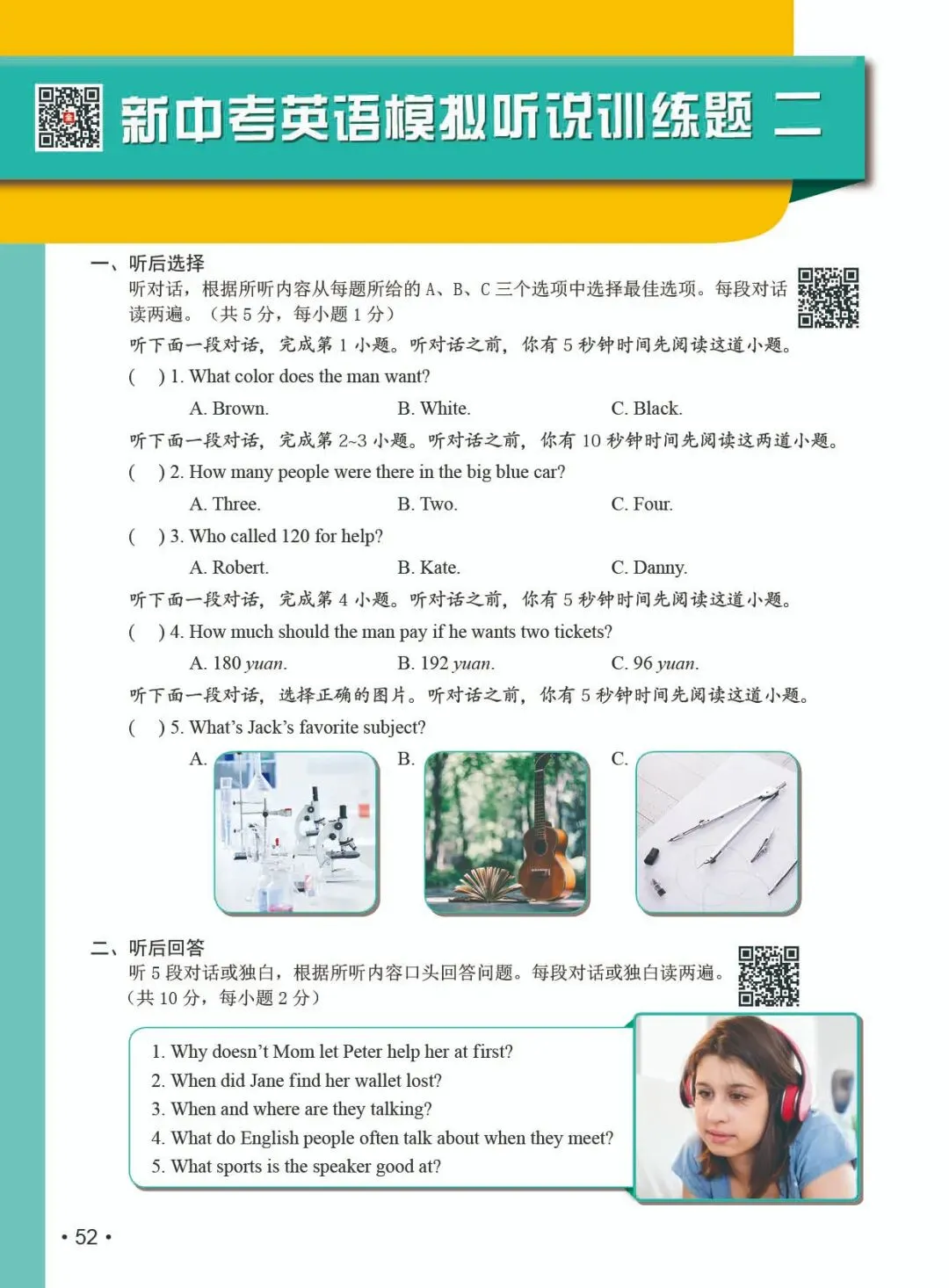 新中考英语模拟听说训练题 二

一、听后选择
听对话，根据所听内容从每题所给的 A、B、C 三个选项中选择最佳选项。每段对话读两遍。（共 5 分，每小题 1 分）

听下面一段对话，完成第 1 小题。听对话之前，你有 5 秒钟时间先阅读这道小题。

(　) 1. What color does the man want?

A. Brown.　　B. White.　　C. Black.

听下面一段对话，完成第 2~3 小题。听对话之前，你有 10 秒钟时间先阅读这两道小题。

(　) 2. How many people were there in the big blue car?

A. Three.　　B. Two.　　C. Four.

(　) 3. Who called 120 for help?

A. Robert.　　B. Kate.　　C. Danny.

听下面一段对话，完成第 4 小题。听对话之前，你有 5 秒钟时间先阅读这道小题。

(　) 4. How much should the man pay if he wants two tickets?

A. 180 yuan.　　B. 192 yuan.　　C. 96 yuan.

听下面一段对话，选择正确的图片。听对话之前，你有 5 秒钟时间先阅读这道小题。

(　) 5. What's Jack's favorite subject?

A.　　B.　　C.

二、听后回答
听 5 段对话或独白，根据所听内容口头回答问题。每段对话或独白读两遍。（共 10 分，每小题 2 分）

1. Why doesn't Mom let Peter help her at first?
2. When did Jane find her wallet lost?
3. When and where are they talking?
4. What do English people often talk about when they meet?
5. What sports is the speaker good at?

• 52 •