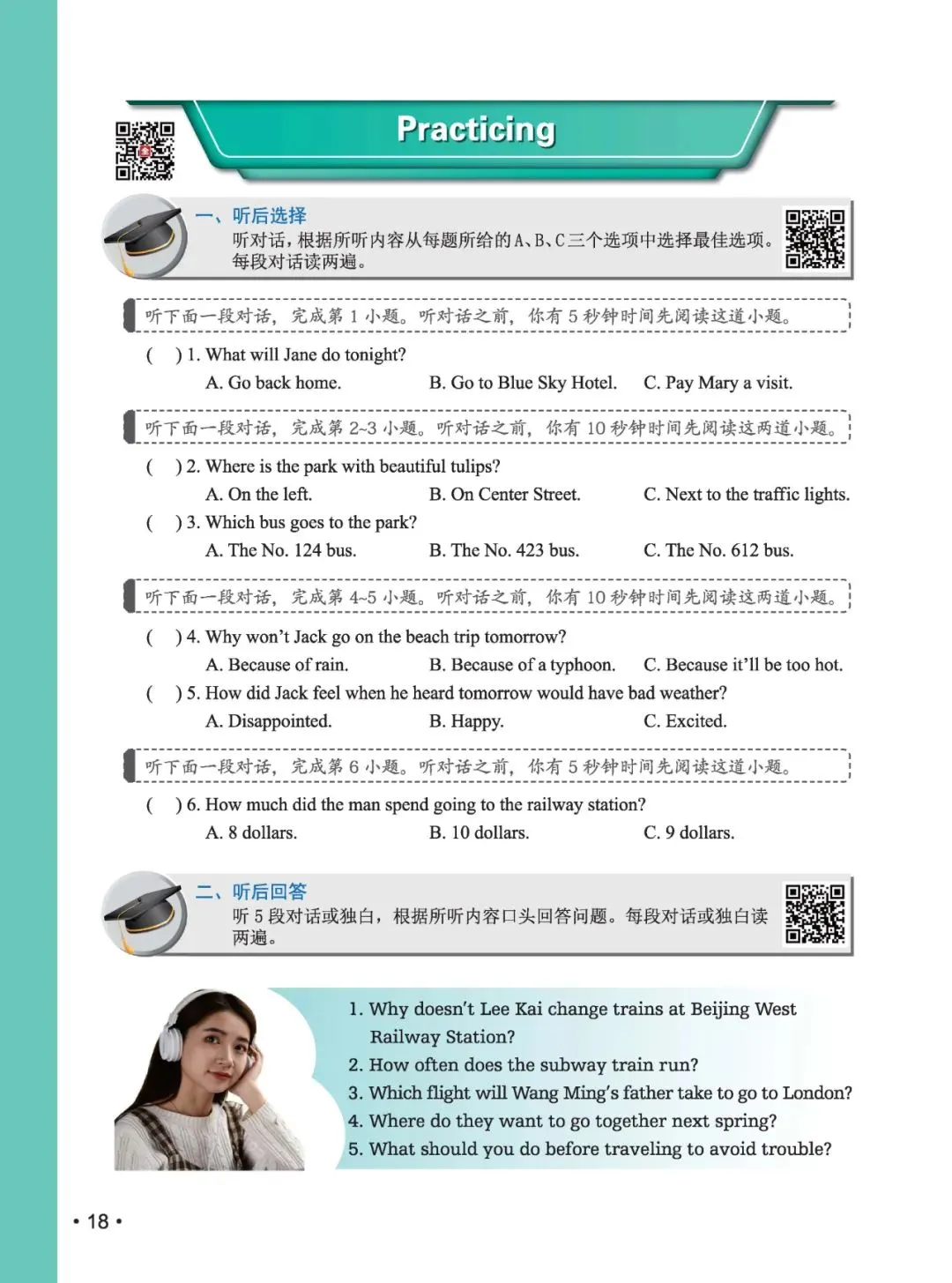 Practicing

一、听后选择
听对话，根据所听内容从每题所给的A、B、C三个选项中选择最佳选项。每段对话读两遍。

听下面一段对话，完成第 1 小题。听对话之前，你有 5 秒钟时间先阅读这道小题。

( ) 1. What will Jane do tonight?
A. Go back home. B. Go to Blue Sky Hotel. C. Pay Mary a visit.

听下面一段对话，完成第 2~3 小题。听对话之前，你有 10 秒钟时间先阅读这两道小题。

( ) 2. Where is the park with beautiful tulips?
A. On the left. B. On Center Street. C. Next to the traffic lights.

( ) 3. Which bus goes to the park?
A. The No. 124 bus. B. The No. 423 bus. C. The No. 612 bus.

听下面一段对话，完成第 4~5 小题。听对话之前，你有 10 秒钟时间先阅读这两道小题。

( ) 4. Why won't Jack go on the beach trip tomorrow?
A. Because of rain. B. Because of a typhoon. C. Because it'll be too hot.

( ) 5. How did Jack feel when he heard tomorrow would have bad weather?
A. Disappointed. B. Happy. C. Excited.

听下面一段对话，完成第 6 小题。听对话之前，你有 5 秒钟时间先阅读这道小题。

( ) 6. How much did the man spend going to the railway station?
A. 8 dollars. B. 10 dollars. C. 9 dollars.

二、听后回答
听 5 段对话或独白，根据所听内容口头回答问题。每段对话或独白读两遍。

1. Why doesn't Lee Kai change trains at Beijing West Railway Station?
2. How often does the subway train run?
3. Which flight will Wang Ming's father take to go to London?
4. Where do they want to go together next spring?
5. What should you do before traveling to avoid trouble?

• 18 •