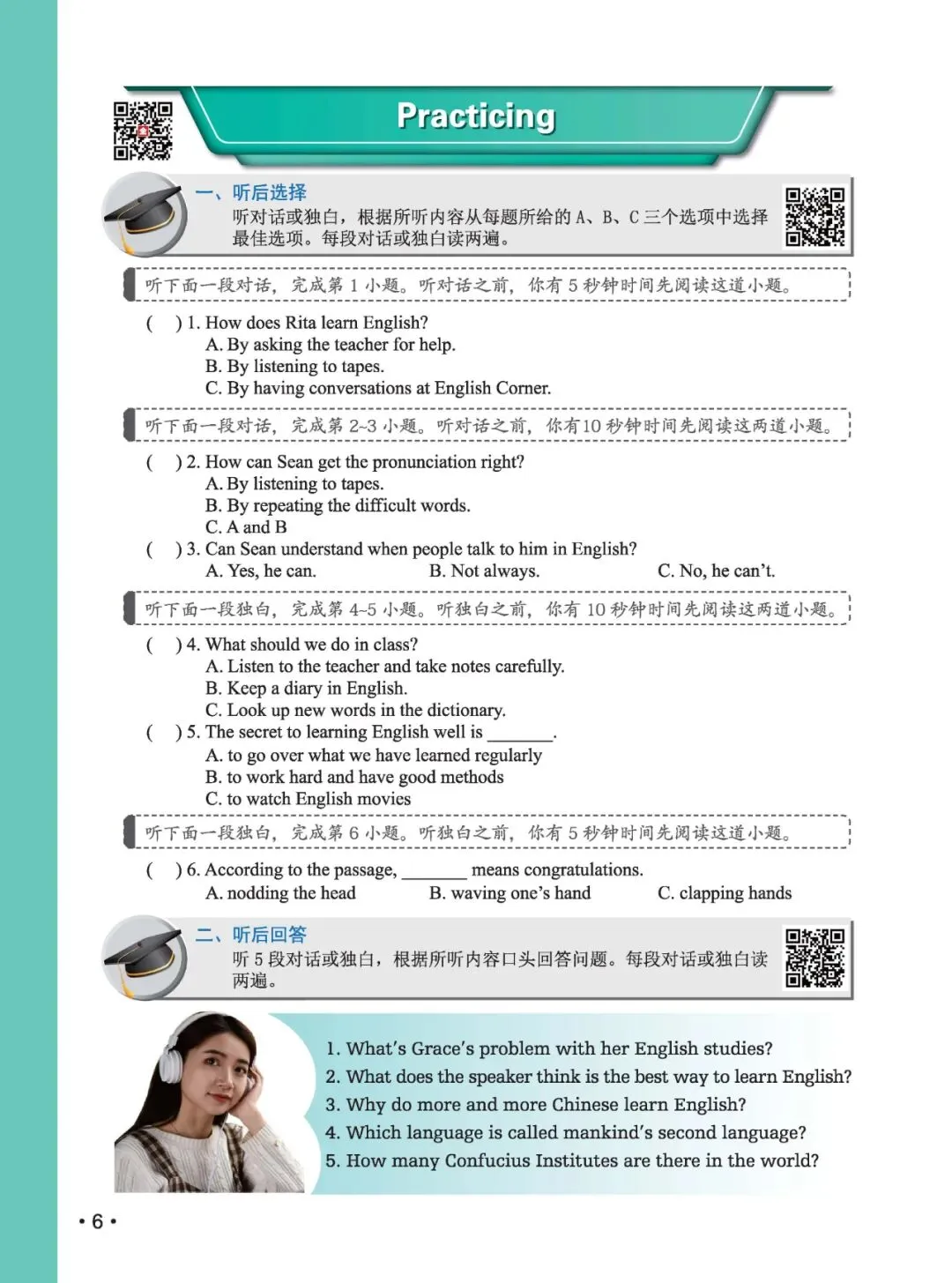 Practicing

一、听后选择
听对话或独白，根据所听内容从每题所给的 A、B、C 三个选项中选择最佳选项。每段对话或独白读两遍。

听下面一段对话，完成第 1 小题。听对话之前，你有 5 秒钟时间先阅读这道小题。

( ) 1. How does Rita learn English?
A. By asking the teacher for help.
B. By listening to tapes.
C. By having conversations at English Corner.

听下面一段对话，完成第 2~3 小题。听对话之前，你有10 秒钟时间先阅读这两道小题。

( ) 2. How can Sean get the pronunciation right?
A. By listening to tapes.
B. By repeating the difficult words.
C. A and B
( ) 3. Can Sean understand when people talk to him in English?
A. Yes, he can. B. Not always. C. No, he can't.

听下面一段独白，完成第 4~5 小题。听独白之前，你有 10 秒钟时间先阅读这两道小题。

( ) 4. What should we do in class?
A. Listen to the teacher and take notes carefully.
B. Keep a diary in English.
C. Look up new words in the dictionary.
( ) 5. The secret to learning English well is _______.
A. to go over what we have learned regularly
B. to work hard and have good methods
C. to watch English movies

听下面一段独白，完成第 6 小题。听独白之前，你有 5 秒钟时间先阅读这道小题。

( ) 6. According to the passage, _______ means congratulations.
A. nodding the head B. waving one's hand C. clapping hands

二、听后回答
听 5 段对话或独白，根据所听内容口头回答问题。每段对话或独白读两遍。

1. What's Grace's problem with her English studies?
2. What does the speaker think is the best way to learn English?
3. Why do more and more Chinese learn English?
4. Which language is called mankind's second language?
5. How many Confucius Institutes are there in the world?

• 6 •