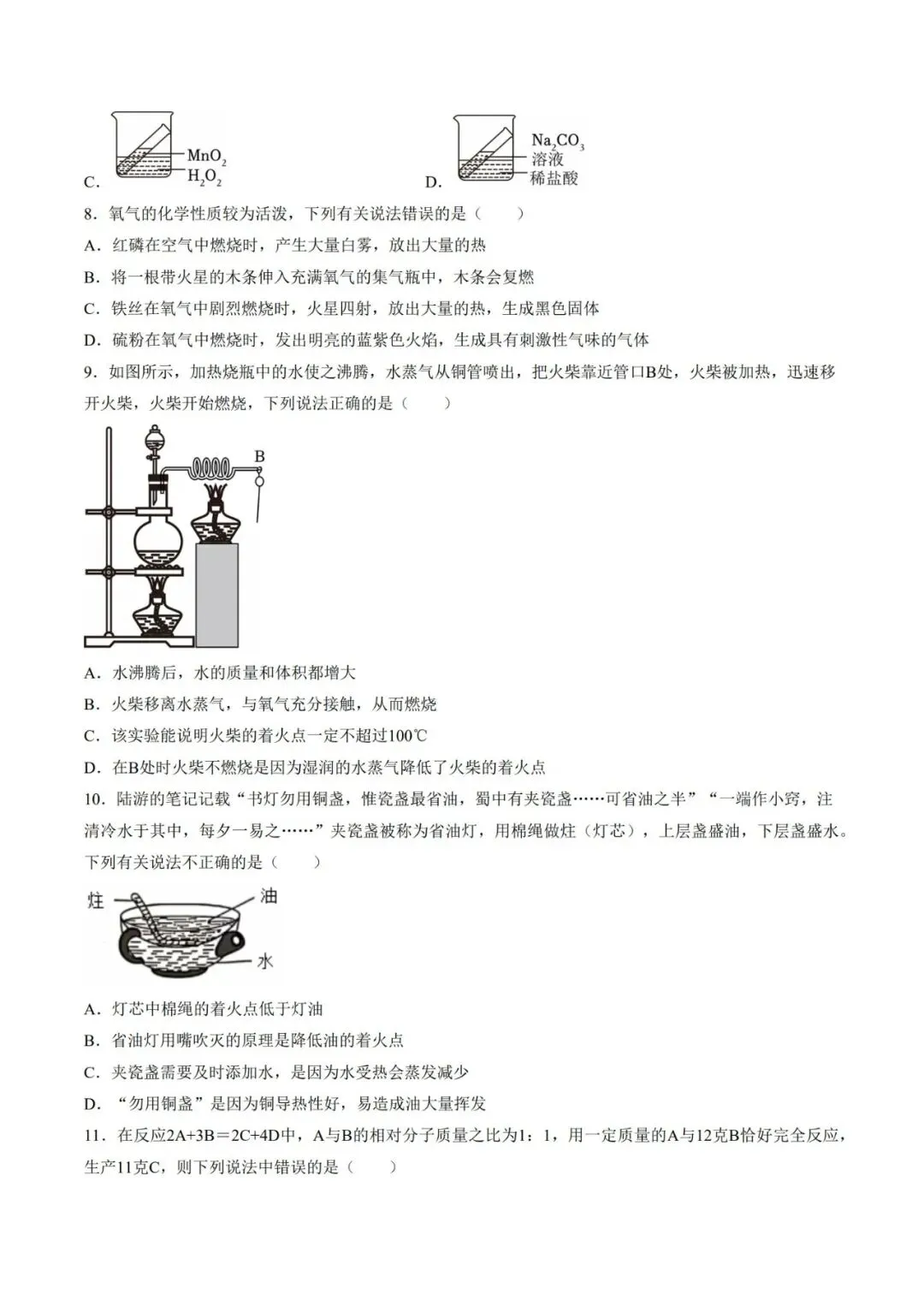 C. $MnO_2$ $H_2O_2$

D. $Na_2CO_3$ 溶液 稀盐酸

8．氧气的化学性质较为活泼，下列有关说法错误的是（　　）

A．红磷在空气中燃烧时，产生大量白雾，放出大量的热

B．将一根带火星的木条伸入充满氧气的集气瓶中，木条会复燃

C．铁丝在氧气中剧烈燃烧时，火星四射，放出大量的热，生成黑色固体

D．硫粉在氧气中燃烧时，发出明亮的蓝紫色火焰，生成具有刺激性气味的气体

9．如图所示，加热烧瓶中的水使之沸腾，水蒸气从铜管喷出，把火柴靠近管口B处，火柴被加热，迅速移开火柴，火柴开始燃烧，下列说法正确的是（　　）

B

A．水沸腾后，水的质量和体积都增大

B．火柴移离水蒸气，与氧气充分接触，从而燃烧

C．该实验能说明火柴的着火点一定不超过100℃

D．在B处时火柴不燃烧是因为湿润的水蒸气降低了火柴的着火点

10．陆游的笔记记载“书灯勿用铜盏，惟瓷盏最省油，蜀中有夹瓷盏……可省油之半”“一端作小窍，注清冷水于其中，每夕一易之……”夹瓷盏被称为省油灯，用棉绳做炷（灯芯），上层盏盛油，下层盏盛水。下列有关说法不正确的是（　　）

炷 油 水

A．灯芯中棉绳的着火点低于灯油

B．省油灯用嘴吹灭的原理是降低油的着火点

C．夹瓷盏需要及时添加水，是因为水受热会蒸发减少

D．“勿用铜盏”是因为铜导热性好，易造成油大量挥发

11．在反应2A+3B＝2C+4D中，A与B的相对分子质量之比为1：1，用一定质量的A与12克B恰好完全反应，生产11克C，则下列说法中错误的是（　　）