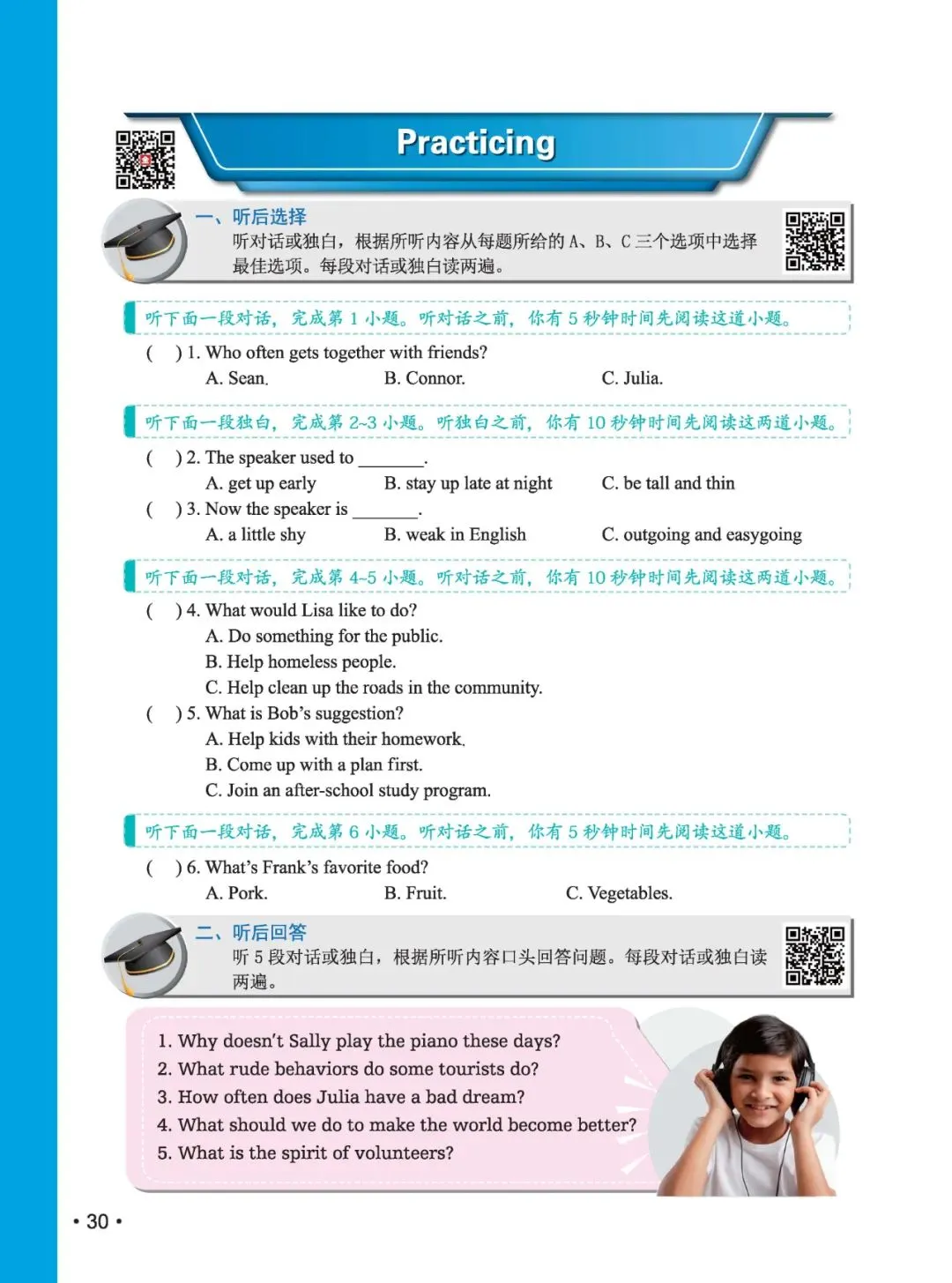 Practicing

一、听后选择
听对话或独白，根据所听内容从每题所给的 A、B、C 三个选项中选择最佳选项。每段对话或独白读两遍。

听下面一段对话，完成第 1 小题。听对话之前，你有 5 秒钟时间先阅读这道小题。

(　) 1. Who often gets together with friends?
A. Sean.　B. Connor.　C. Julia.

听下面一段独白，完成第 2~3 小题。听独白之前，你有 10 秒钟时间先阅读这两道小题。

(　) 2. The speaker used to ________.
A. get up early　B. stay up late at night　C. be tall and thin
(　) 3. Now the speaker is ________.
A. a little shy　B. weak in English　C. outgoing and easygoing

听下面一段对话，完成第 4~5 小题。听对话之前，你有 10 秒钟时间先阅读这两道小题。

(　) 4. What would Lisa like to do?
A. Do something for the public.
B. Help homeless people.
C. Help clean up the roads in the community.
(　) 5. What is Bob's suggestion?
A. Help kids with their homework.
B. Come up with a plan first.
C. Join an after-school study program.

听下面一段对话，完成第 6 小题。听对话之前，你有 5 秒钟时间先阅读这道小题。

(　) 6. What's Frank's favorite food?
A. Pork.　B. Fruit.　C. Vegetables.

二、听后回答
听 5 段对话或独白，根据所听内容口头回答问题。每段对话或独白读两遍。

1. Why doesn't Sally play the piano these days?
2. What rude behaviors do some tourists do?
3. How often does Julia have a bad dream?
4. What should we do to make the world become better?
5. What is the spirit of volunteers?

• 30 •