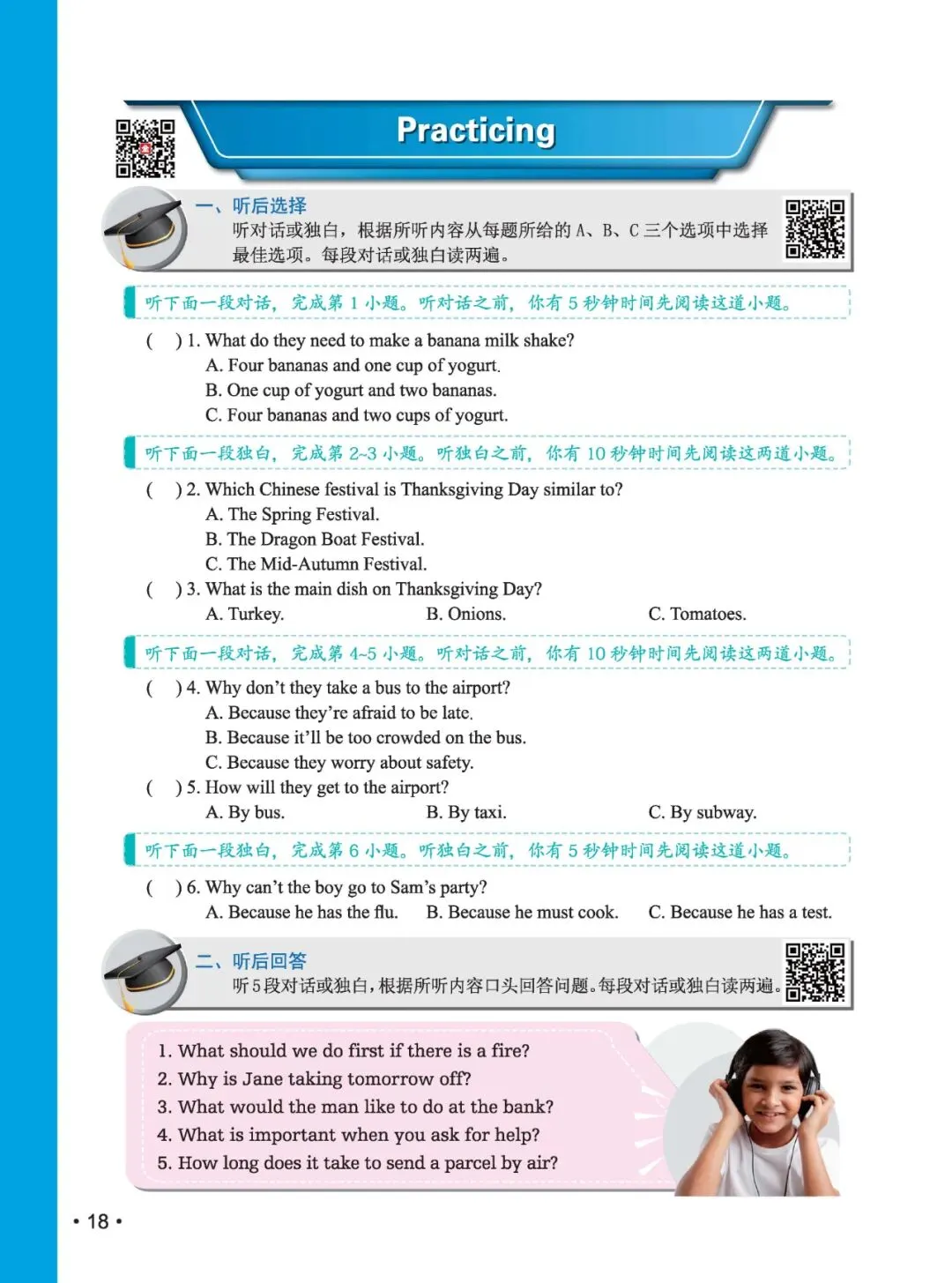 Practicing

一、听后选择
听对话或独白，根据所听内容从每题所给的 A、B、C 三个选项中选择最佳选项。每段对话或独白读两遍。

听下面一段对话，完成第 1 小题。听对话之前，你有 5 秒钟时间先阅读这道小题。

( ) 1. What do they need to make a banana milk shake?
A. Four bananas and one cup of yogurt.
B. One cup of yogurt and two bananas.
C. Four bananas and two cups of yogurt.

听下面一段独白，完成第 2~3 小题。听独白之前，你有 10 秒钟时间先阅读这两道小题。

( ) 2. Which Chinese festival is Thanksgiving Day similar to?
A. The Spring Festival.
B. The Dragon Boat Festival.
C. The Mid-Autumn Festival.
( ) 3. What is the main dish on Thanksgiving Day?
A. Turkey. B. Onions. C. Tomatoes.

听下面一段对话，完成第 4~5 小题。听对话之前，你有 10 秒钟时间先阅读这两道小题。

( ) 4. Why don't they take a bus to the airport?
A. Because they're afraid to be late.
B. Because it'll be too crowded on the bus.
C. Because they worry about safety.
( ) 5. How will they get to the airport?
A. By bus. B. By taxi. C. By subway.

听下面一段独白，完成第 6 小题。听独白之前，你有 5 秒钟时间先阅读这道小题。

( ) 6. Why can't the boy go to Sam's party?
A. Because he has the flu. B. Because he must cook. C. Because he has a test.

二、听后回答
听 5 段对话或独白，根据所听内容口头回答问题。每段对话或独白读两遍。

1. What should we do first if there is a fire?
2. Why is Jane taking tomorrow off?
3. What would the man like to do at the bank?
4. What is important when you ask for help?
5. How long does it take to send a parcel by air?

• 18 •