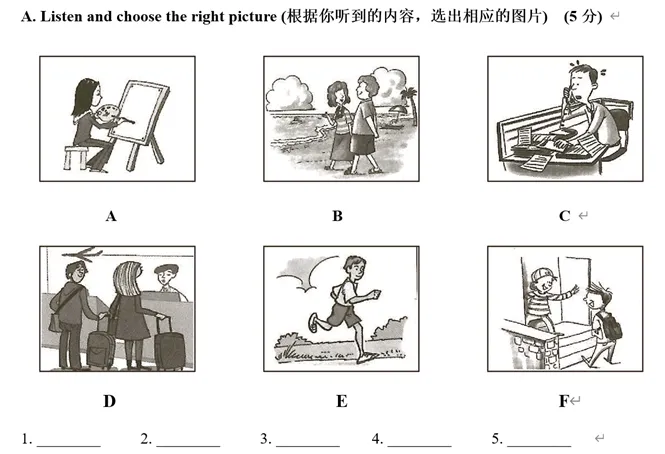 A. Listen and choose the right picture (根据你听到的内容，选出相应的图片) (5 分)

A B C

D E F

1. ________ 2. ________ 3. ________ 4. ________ 5. ________