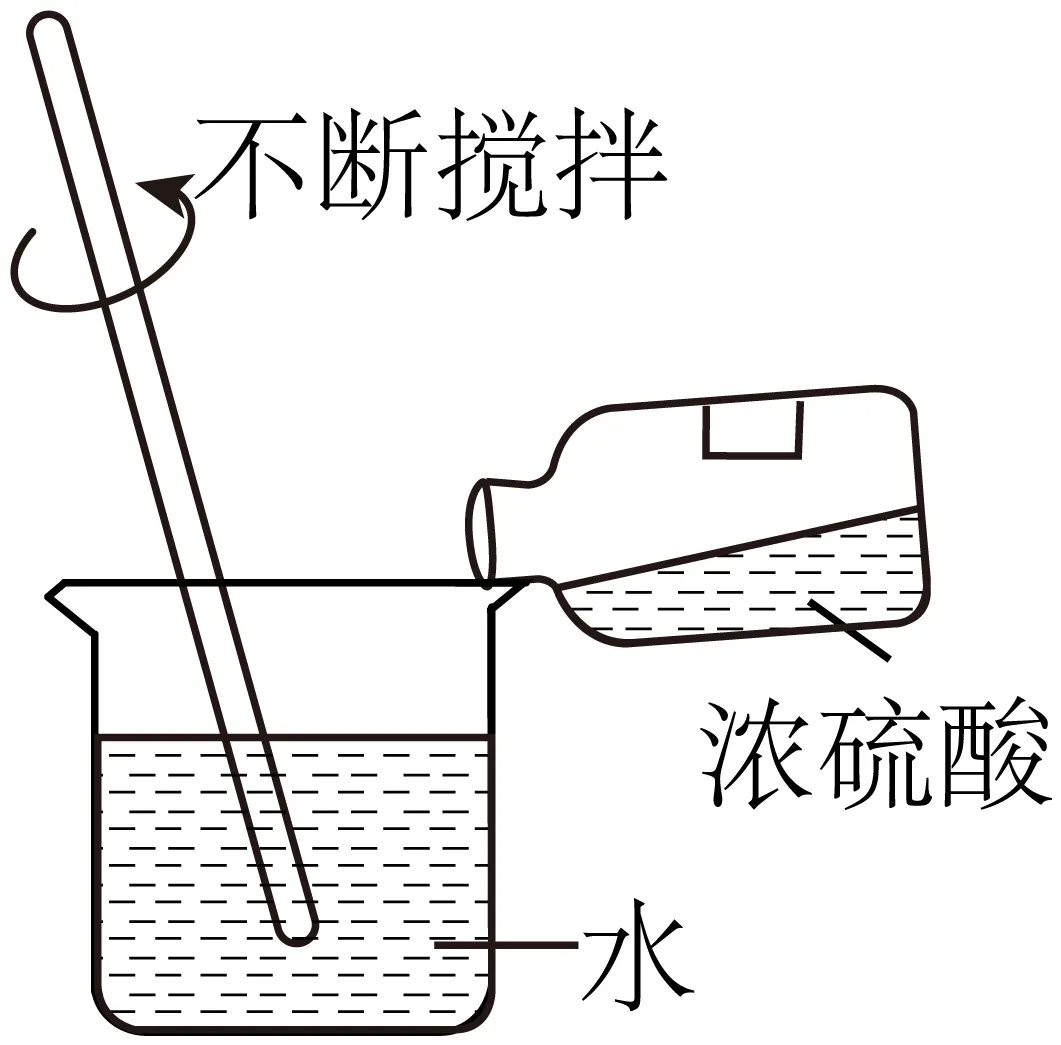 不断搅拌

浓硫酸

水