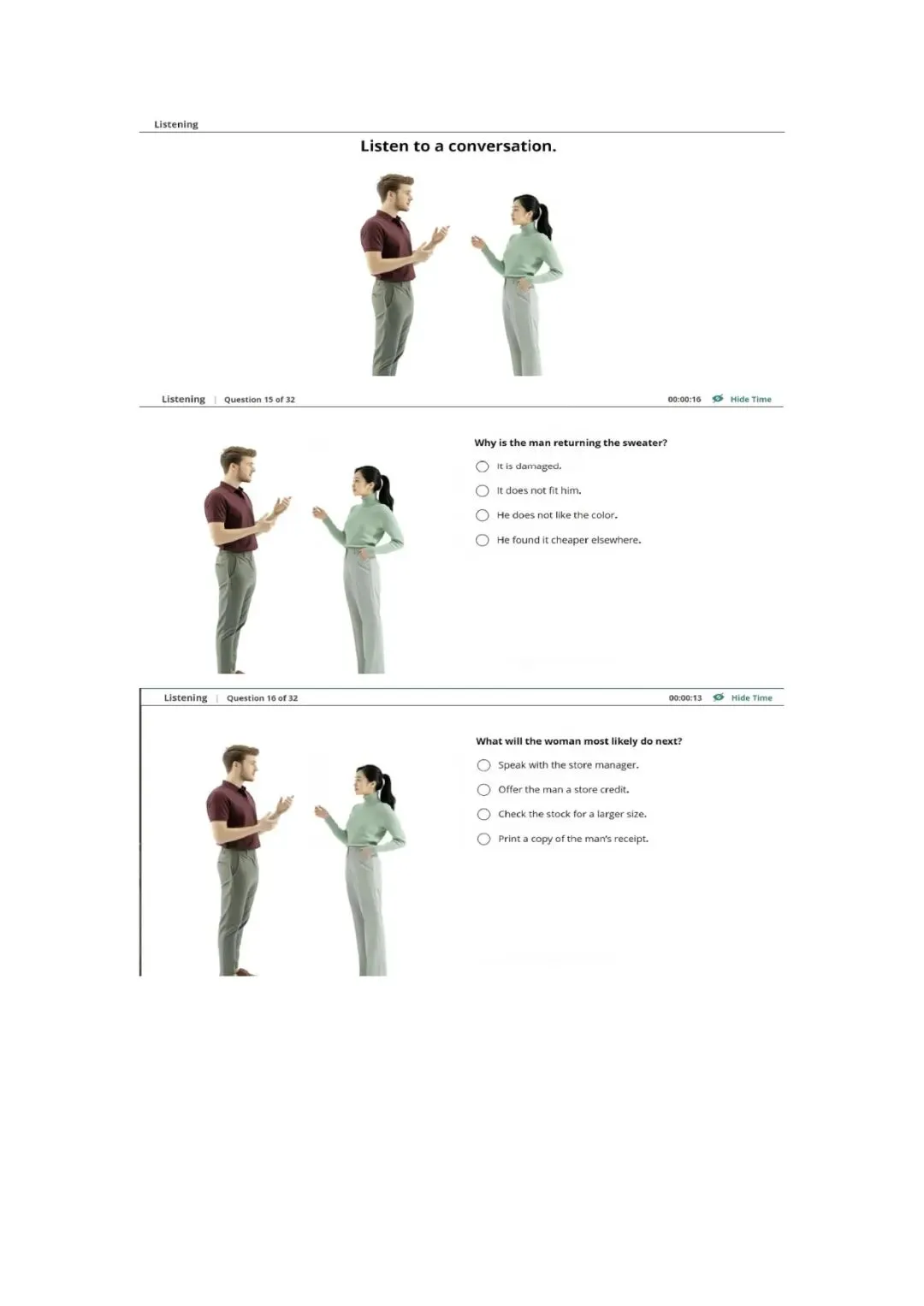 Listening

Listen to a conversation.

Listening | Question 15 of 32 00:00:16 Hide Time

Why is the man returning the sweater?

It is damaged.

It does not fit him.

He does not like the color.

He found it cheaper elsewhere.

Listening | Question 16 of 32 00:00:13 Hide Time

What will the woman most likely do next?

Speak with the store manager.

Offer the man a store credit.

Check the stock for a larger size.

Print a copy of the man's receipt.