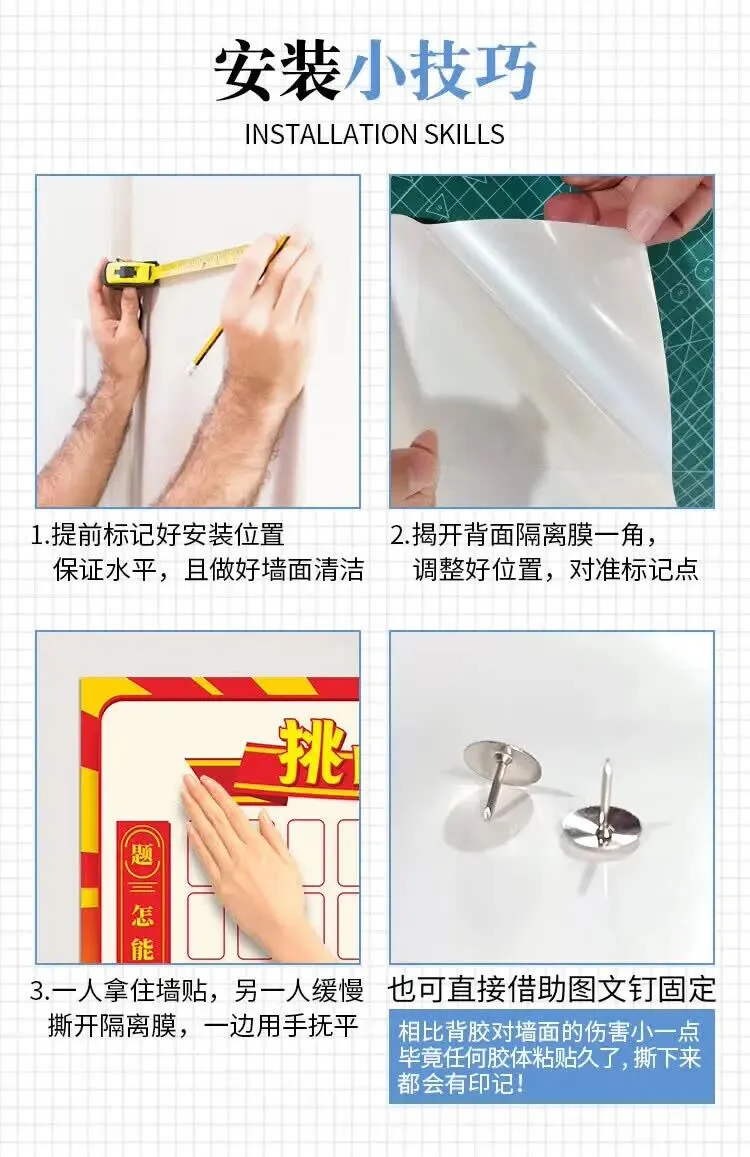 安装小技巧
INSTALLATION SKILLS

1.提前标记好安装位置
保证水平，且做好墙面清洁

2.揭开背面隔离膜一角，
调整好位置，对准标记点

挑

题
怎
能

3.一人拿住墙贴，另一人缓慢
撕开隔离膜，一边用手抚平

也可直接借助图文钉固定

相比背胶对墙面的伤害小一点
毕竟任何胶体粘贴久了，撕下来
都会有印记！