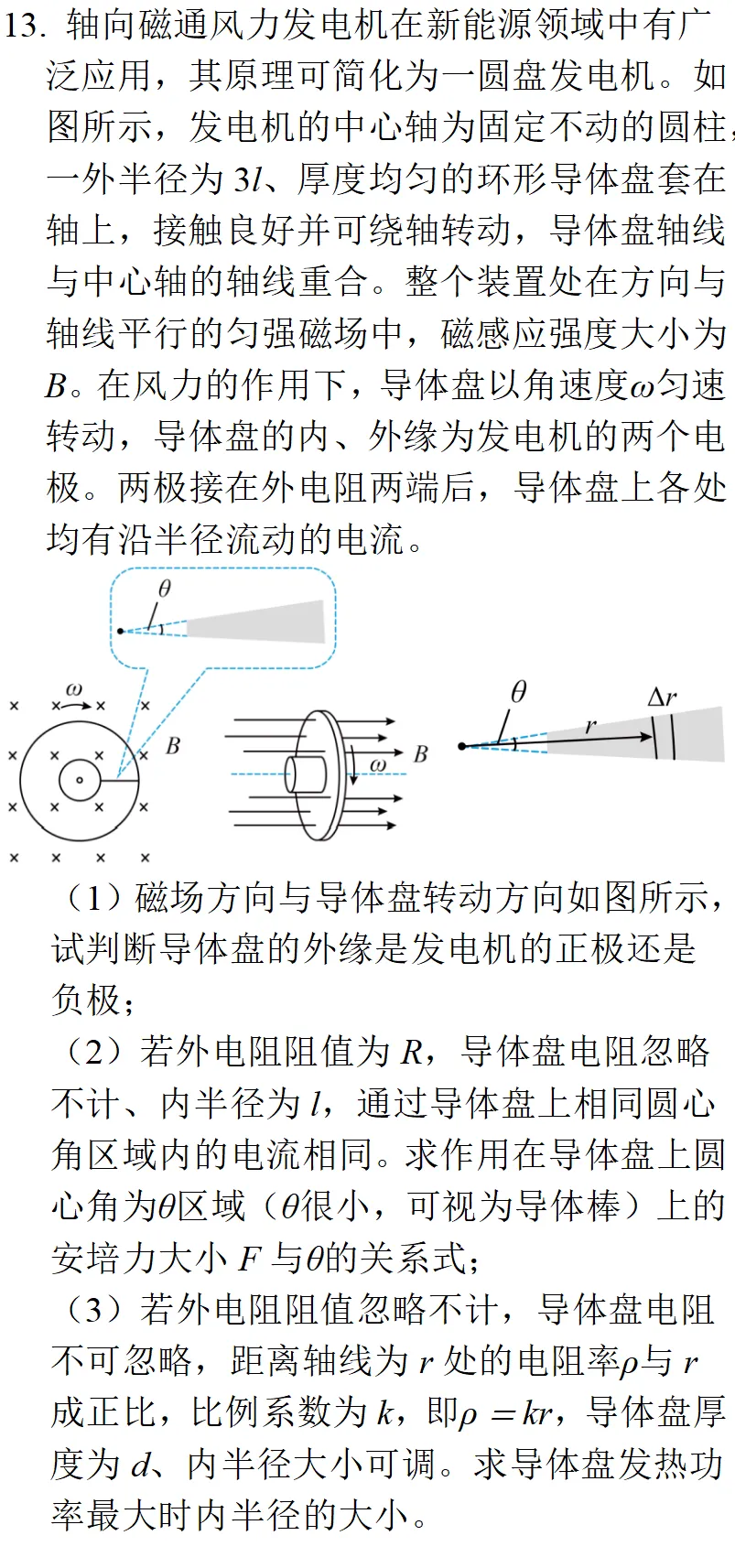 13. 轴向磁通风力发电机在新能源领域中有广泛应用，其原理可简化为一圆盘发电机。如图所示，发电机的中心轴为固定不动的圆柱，一外半径为 $3l$、厚度均匀的环形导体盘套在轴上，接触良好并可绕轴转动，导体盘轴线与中心轴的轴线重合。整个装置处在方向与轴线平行的匀强磁场中，磁感应强度大小为 $B$。在风力的作用下，导体盘以角速度$\omega$匀速转动，导体盘的内、外缘为发电机的两个电极。两极接在外电阻两端后，导体盘上各处均有沿半径流动的电流。

$\theta$

$\omega$

$B$

$\omega$

$B$

$\theta$

$r$

$\Delta r$

（1）磁场方向与导体盘转动方向如图所示，试判断导体盘的外缘是发电机的正极还是负极；

（2）若外电阻阻值为 $R$，导体盘电阻忽略不计、内半径为 $l$，通过导体盘上相同圆心角区域内的电流相同。求作用在导体盘上圆心角为$\theta$区域（$\theta$很小，可视为导体棒）上的安培力大小 $F$ 与$\theta$的关系式；

（3）若外电阻阻值忽略不计，导体盘电阻不可忽略，距离轴线为 $r$ 处的电阻率$\rho$与 $r$ 成正比，比例系数为 $k$，即$\rho = kr$，导体盘厚度为 $d$、内半径大小可调。求导体盘发热功率最大时内半径的大小。