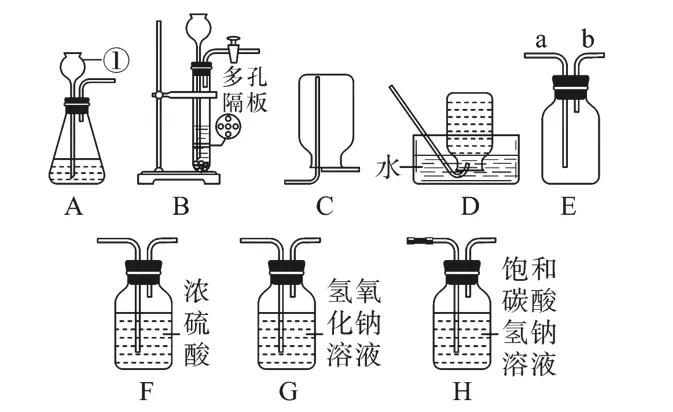 ①

多孔隔板

水

a b

A B C D E

浓硫酸

氢氧化钠溶液

饱和碳酸氢钠溶液

F G H