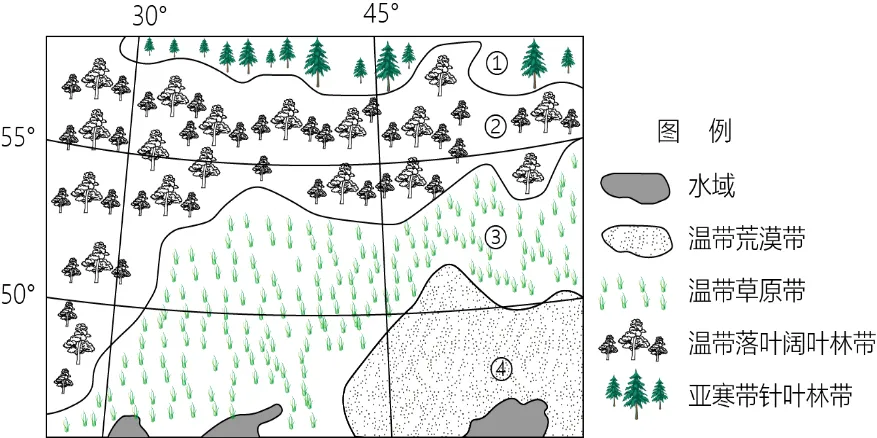 30°
45°
55°
50°
①
②
③
④
图 例
水域
温带荒漠带
温带草原带
温带落叶阔叶林带
亚寒带针叶林带