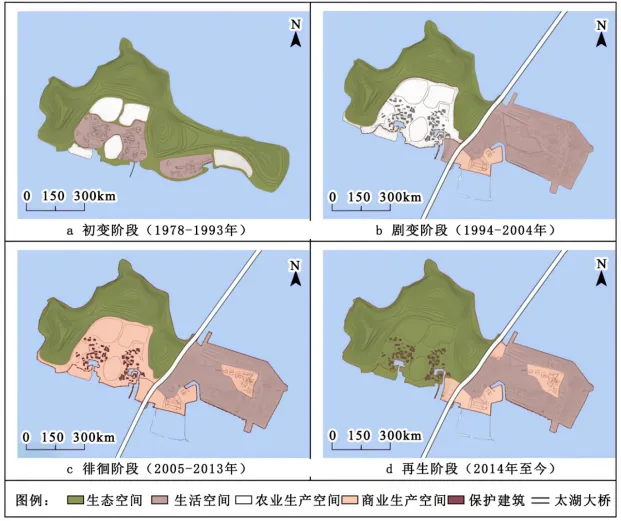 N

0 150 300km

a 初变阶段（1978-1993年）

N

0 150 300km

b 剧变阶段（1994-2004年）

N

0 150 300km

c 徘徊阶段（2005-2013年）

N

0 150 300km

d 再生阶段（2014年至今）

图例： 生态空间 生活空间 农业生产空间 商业生产空间 保护建筑 太湖大桥