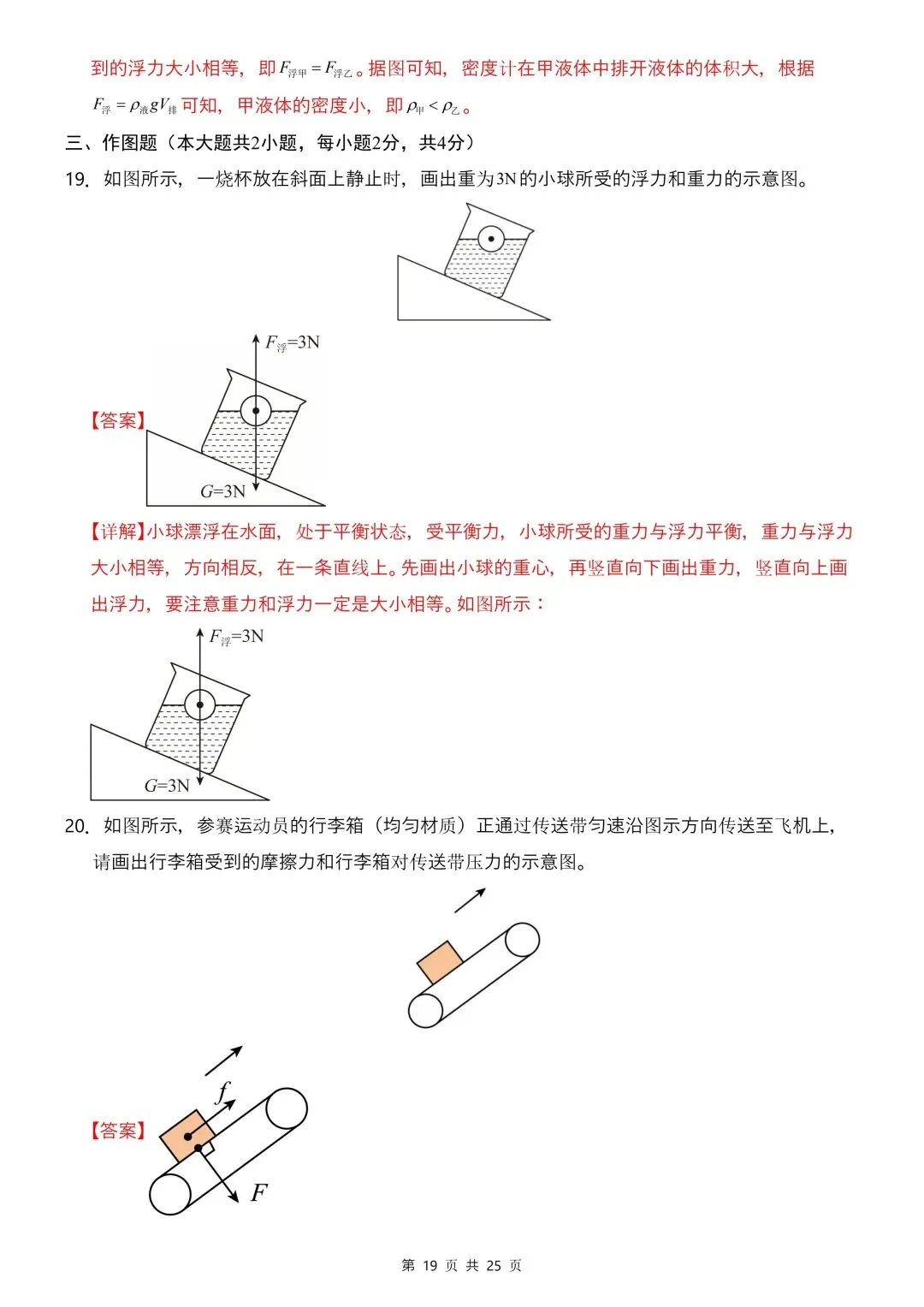 到的浮力大小相等，即 $F_{浮甲}=F_{浮乙}$。据图可知，密度计在甲液体中排开液体的体积大，根据 $F_{浮}=\rho_{液}gV_{排}$ 可知，甲液体的密度小，即 $\rho_{甲}<\rho_{乙}$。

三、作图题（本大题共2小题，每小题2分，共4分）

19. 如图所示，一烧杯放在斜面上静止时，画出重为3N的小球所受的浮力和重力的示意图。

【答案】

$F_{浮}$=3N

$G$=3N

【详解】小球漂浮在水面，处于平衡状态，受平衡力，小球所受的重力与浮力平衡，重力与浮力大小相等，方向相反，在一条直线上。先画出小球的重心，再竖直向下画出重力，竖直向上画出浮力，要注意重力和浮力一定是大小相等。如图所示：

$F_{浮}$=3N

$G$=3N

20. 如图所示，参赛运动员的行李箱（均匀材质）正通过传送带匀速沿图示方向传送至飞机上，请画出行李箱受到的摩擦力和行李箱对传送带压力的示意图。

【答案】

$f$

$F$

第 19 页 共 25 页