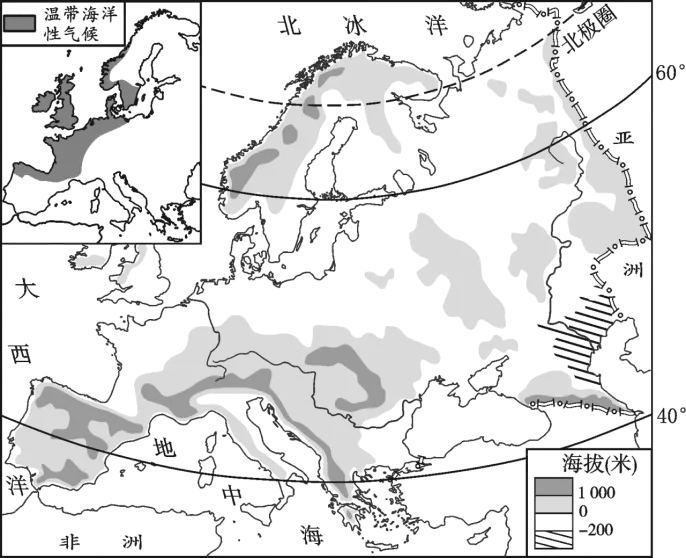 温带海洋性气候

北 冰 洋

北极圈

60°

亚

洲

大

西

洋

地

中

海

非 洲

40°

海拔(米)

1 000

0

−200