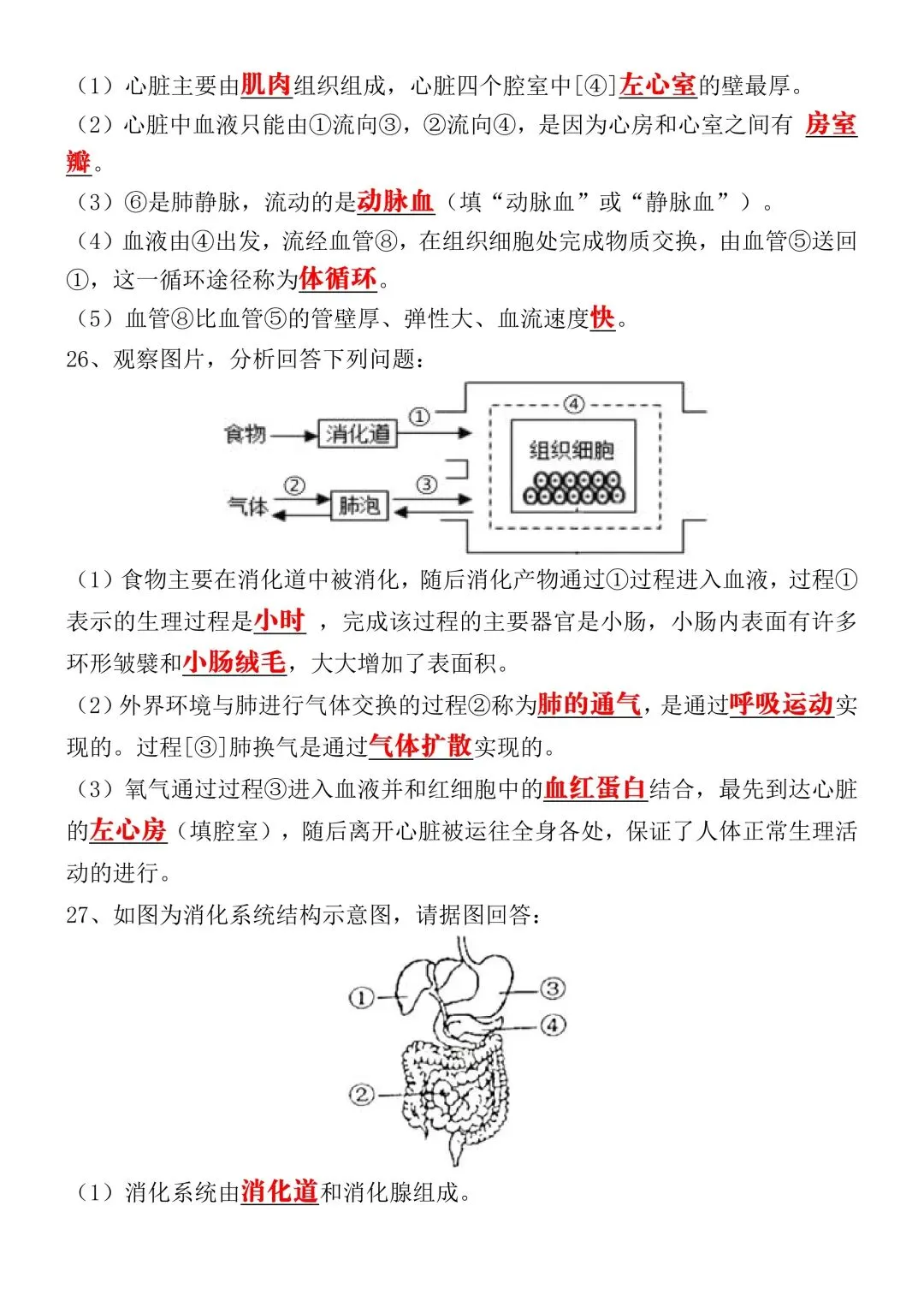 （1）心脏主要由肌肉组织组成，心脏四个腔室中[④]左心室的壁最厚。

（2）心脏中血液只能由①流向③，②流向④，是因为心房和心室之间有 房室瓣。

（3）⑥是肺静脉，流动的是动脉血（填“动脉血”或“静脉血”）。

（4）血液由④出发，流经血管⑧，在组织细胞处完成物质交换，由血管⑤送回①，这一循环途径称为体循环。

（5）血管⑧比血管⑤的管壁厚、弹性大、血流速度快。

26、观察图片，分析回答下列问题：

食物 消化道 ① ④ 组织细胞 气体 ② 肺泡 ③

（1）食物主要在消化道中被消化，随后消化产物通过①过程进入血液，过程①表示的生理过程是小时 ，完成该过程的主要器官是小肠，小肠内表面有许多环形皱襞和小肠绒毛，大大增加了表面积。

（2）外界环境与肺进行气体交换的过程②称为肺的通气，是通过呼吸运动实现的。过程[③]肺换气是通过气体扩散实现的。

（3）氧气通过过程③进入血液并和红细胞中的血红蛋白结合，最先到达心脏的左心房（填腔室），随后离开心脏被运往全身各处，保证了人体正常生理活动的进行。

27、如图为消化系统结构示意图，请据图回答：

① ③ ④ ②

（1）消化系统由消化道和消化腺组成。