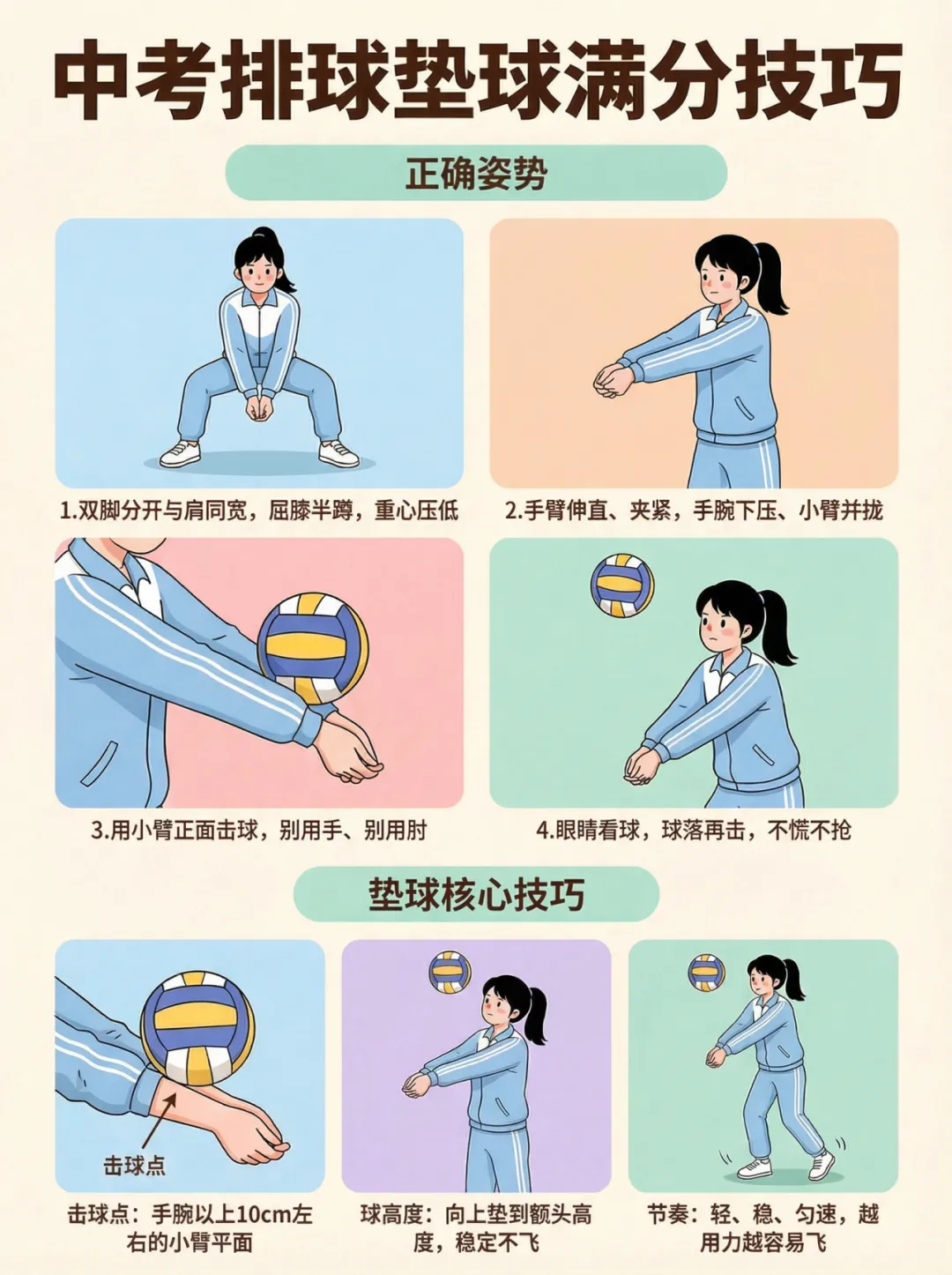 中考排球垫球满分技巧

正确姿势

1.双脚分开与肩同宽，屈膝半蹲，重心压低

2.手臂伸直、夹紧，手腕下压、小臂并拢

3.用小臂正面击球，别用手、别用肘

4.眼睛看球，球落再击，不慌不抢

垫球核心技巧

击球点

击球点：手腕以上10cm左右的小臂平面

球高度：向上垫到额头高度，稳定不飞

节奏：轻、稳、匀速，越用力越容易飞