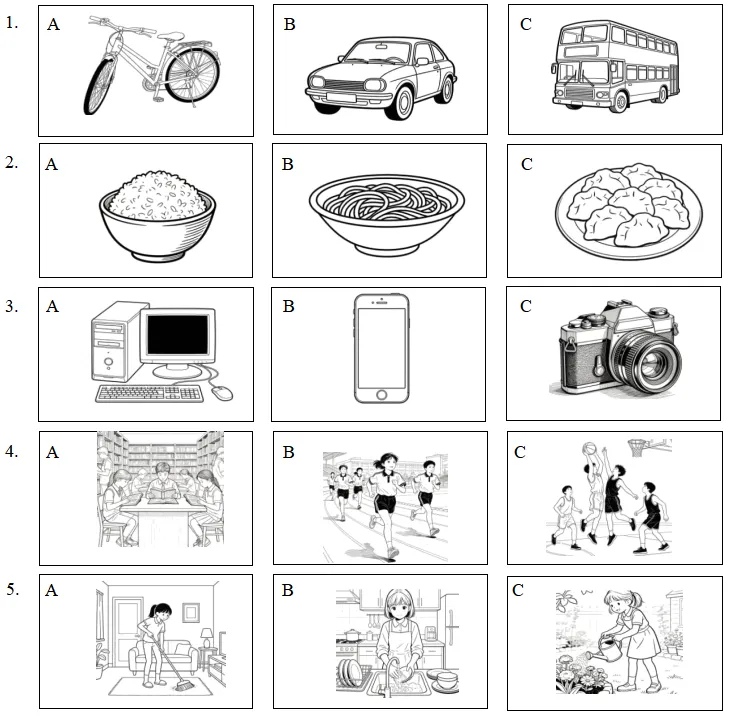 1.
A
B
C

2.
A
B
C

3.
A
B
C

4.
A
B
C

5.
A
B
C