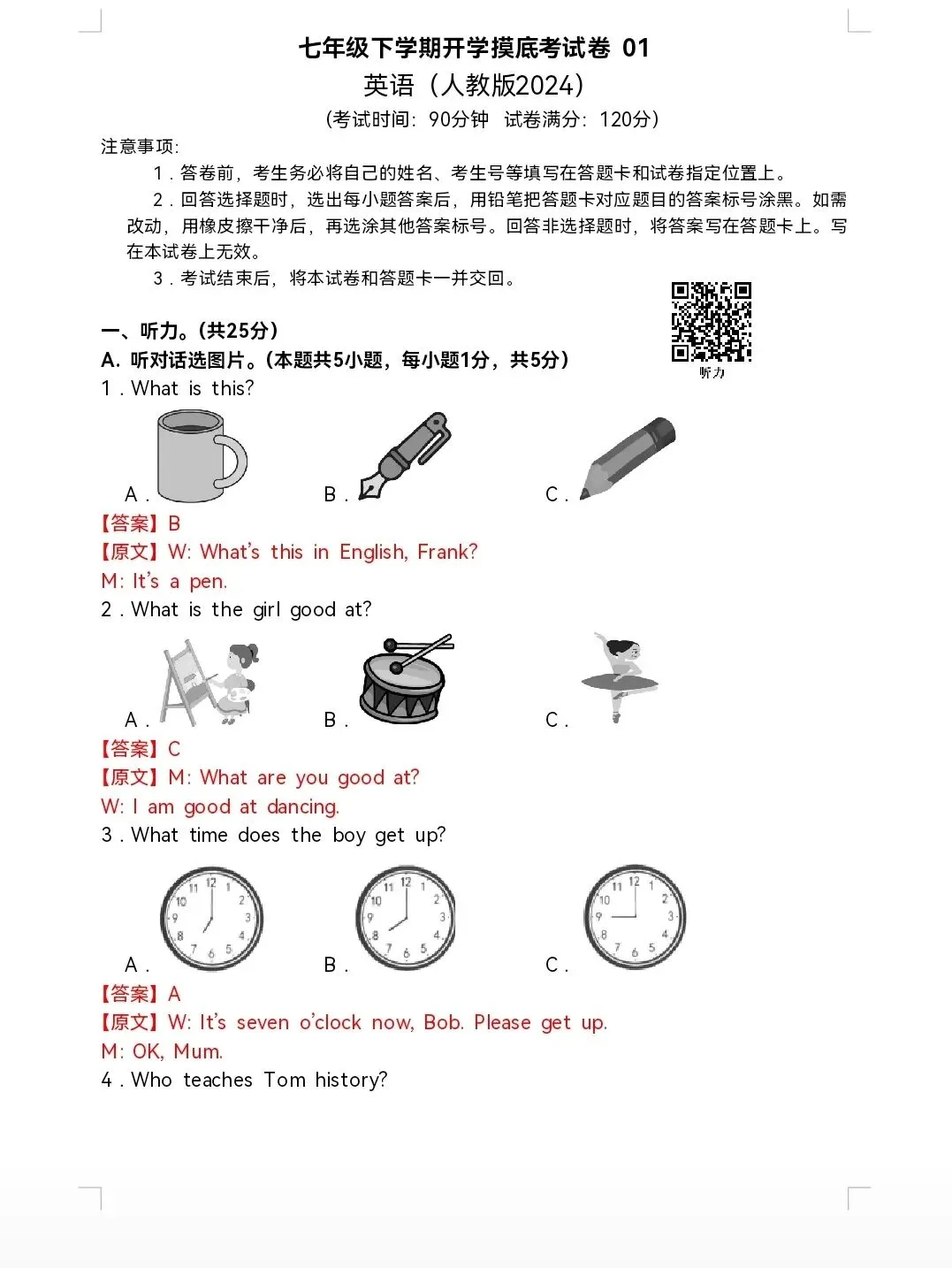 七年级下学期开学摸底考试卷 01
英语（人教版2024）
（考试时间：90分钟 试卷满分：120分）

注意事项：
1．答卷前，考生务必将自己的姓名、考生号等填写在答题卡和试卷指定位置上。
2．回答选择题时，选出每小题答案后，用铅笔把答题卡对应题目的答案标号涂黑。如需改动，用橡皮擦干净后，再选涂其他答案标号。回答非选择题时，将答案写在答题卡上。写在本试卷上无效。
3．考试结束后，将本试卷和答题卡一并交回。

听力

一、听力。（共25分）
A. 听对话选图片。（本题共5小题，每小题1分，共5分）
1．What is this?
A．
B．
C．
【答案】B
【原文】W: What's this in English, Frank?
M: It's a pen.
2．What is the girl good at?
A．
B．
C．
【答案】C
【原文】M: What are you good at?
W: I am good at dancing.
3．What time does the boy get up?
A．
B．
C．
【答案】A
【原文】W: It's seven o'clock now, Bob. Please get up.
M: OK, Mum.
4．Who teaches Tom history?