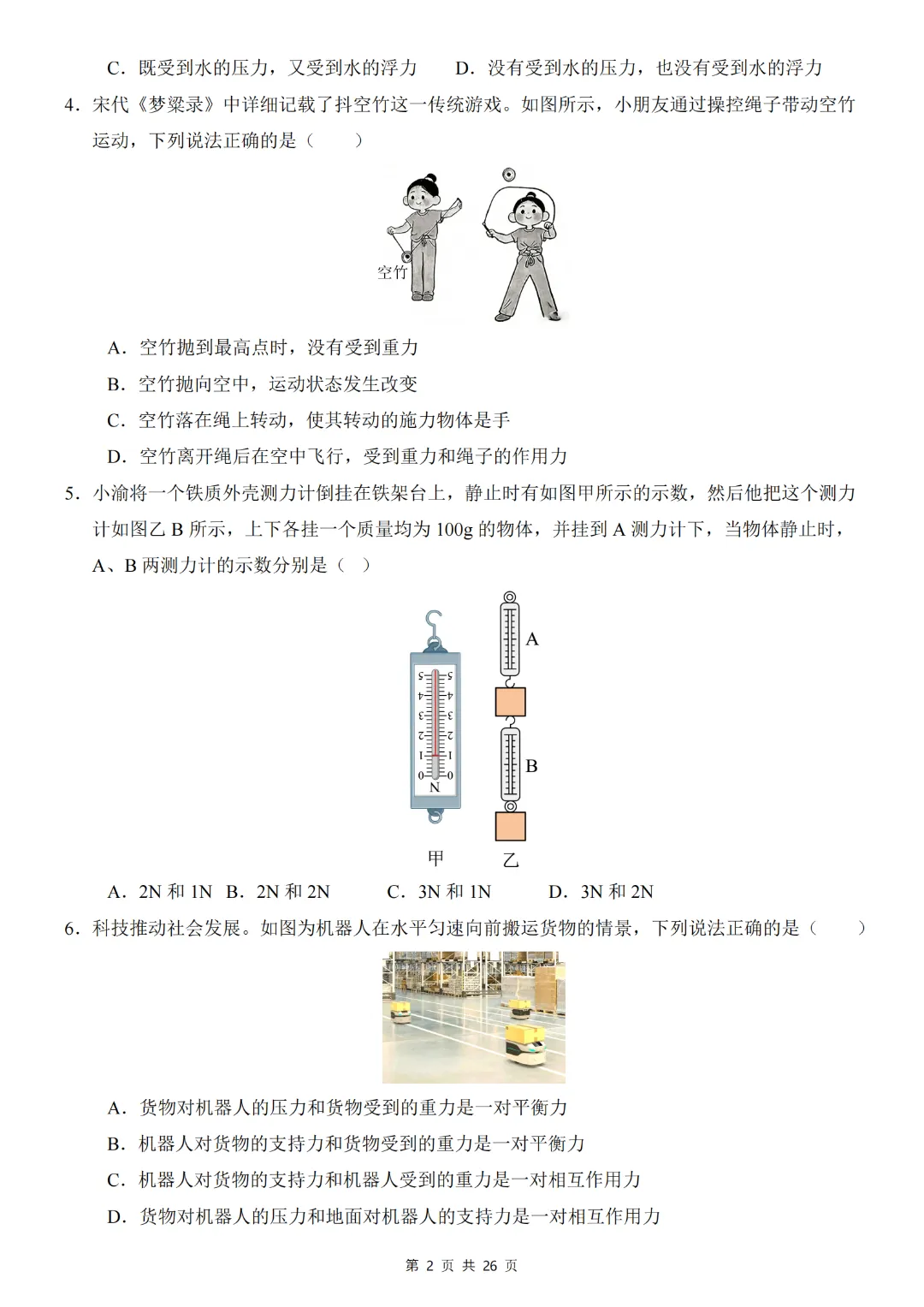 C．既受到水的压力，又受到水的浮力　　D．没有受到水的压力，也没有受到水的浮力

4．宋代《梦粱录》中详细记载了抖空竹这一传统游戏。如图所示，小朋友通过操控绳子带动空竹运动，下列说法正确的是（　　）

空竹

A．空竹抛到最高点时，没有受到重力

B．空竹抛向空中，运动状态发生改变

C．空竹落在绳上转动，使其转动的施力物体是手

D．空竹离开绳后在空中飞行，受到重力和绳子的作用力

5．小渝将一个铁质外壳测力计倒挂在铁架台上，静止时有如图甲所示的示数，然后他把这个测力计如图乙 B 所示，上下各挂一个质量均为 100g 的物体，并挂到 A 测力计下，当物体静止时，A、B 两测力计的示数分别是（　）

5 5
4 4
3 3
2 2
1 1
0 0
N

A

B

甲　乙

A．2N 和 1N　B．2N 和 2N　　C．3N 和 1N　　D．3N 和 2N

6．科技推动社会发展。如图为机器人在水平匀速向前搬运货物的情景，下列说法正确的是（　　）

A．货物对机器人的压力和货物受到的重力是一对平衡力

B．机器人对货物的支持力和货物受到的重力是一对平衡力

C．机器人对货物的支持力和机器人受到的重力是一对相互作用力

D．货物对机器人的压力和地面对机器人的支持力是一对相互作用力

第 2 页 共 26 页