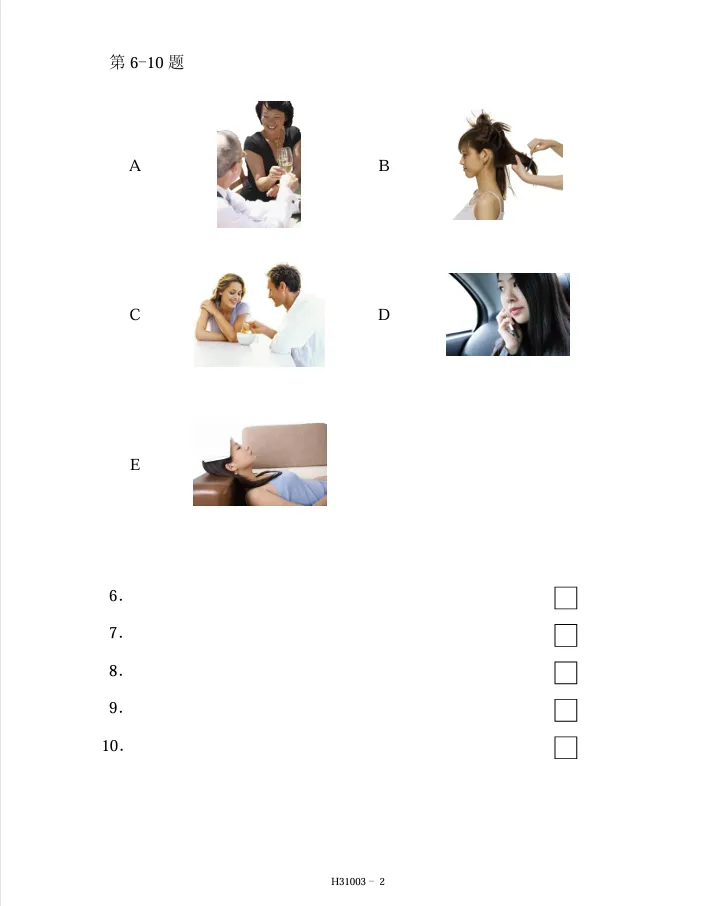 第 6-10 题

A

B

C

D

E

6.

7.

8.

9.

10.

H31003 - 2