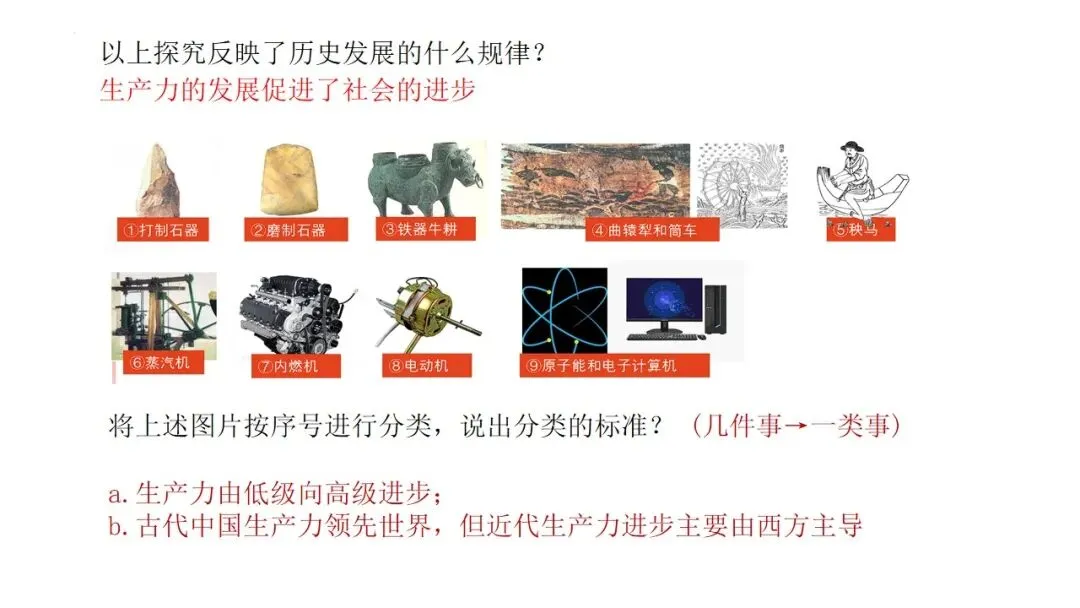 以上探究反映了历史发展的什么规律？
生产力的发展促进了社会的进步

①打制石器
②磨制石器
③铁器牛耕
④曲辕犁和筒车
⑤秧马
⑥蒸汽机
⑦内燃机
⑧电动机
⑨原子能和电子计算机

将上述图片按序号进行分类，说出分类的标准？（几件事→一类事）

a. 生产力由低级向高级进步；
b. 古代中国生产力领先世界，但近代生产力进步主要由西方主导