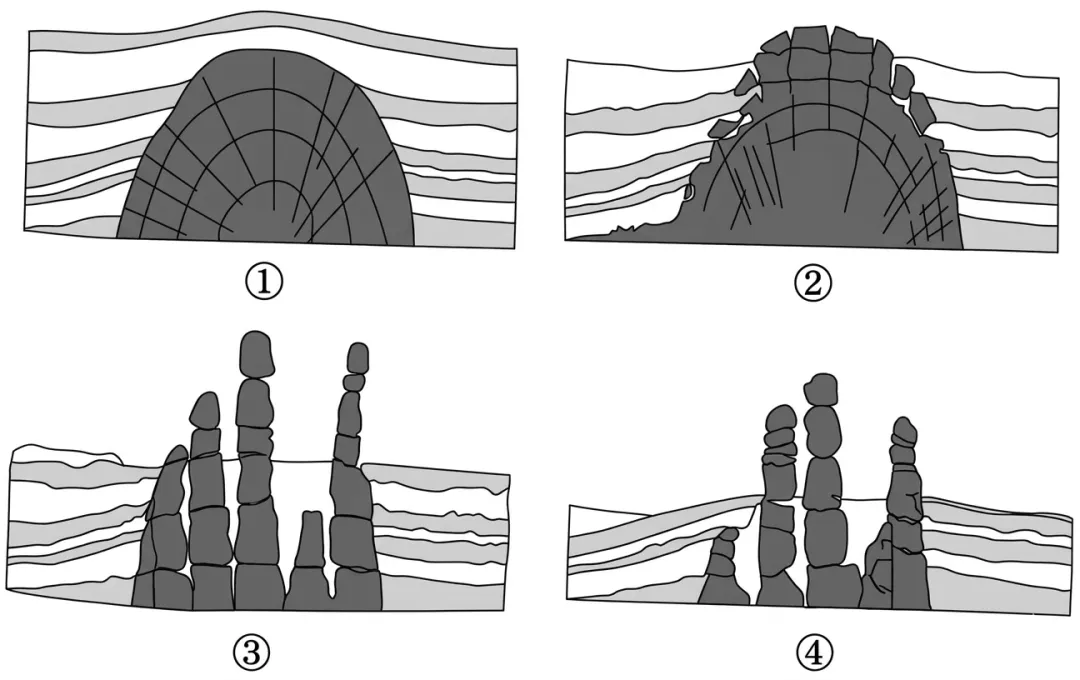 ①

②

③

④