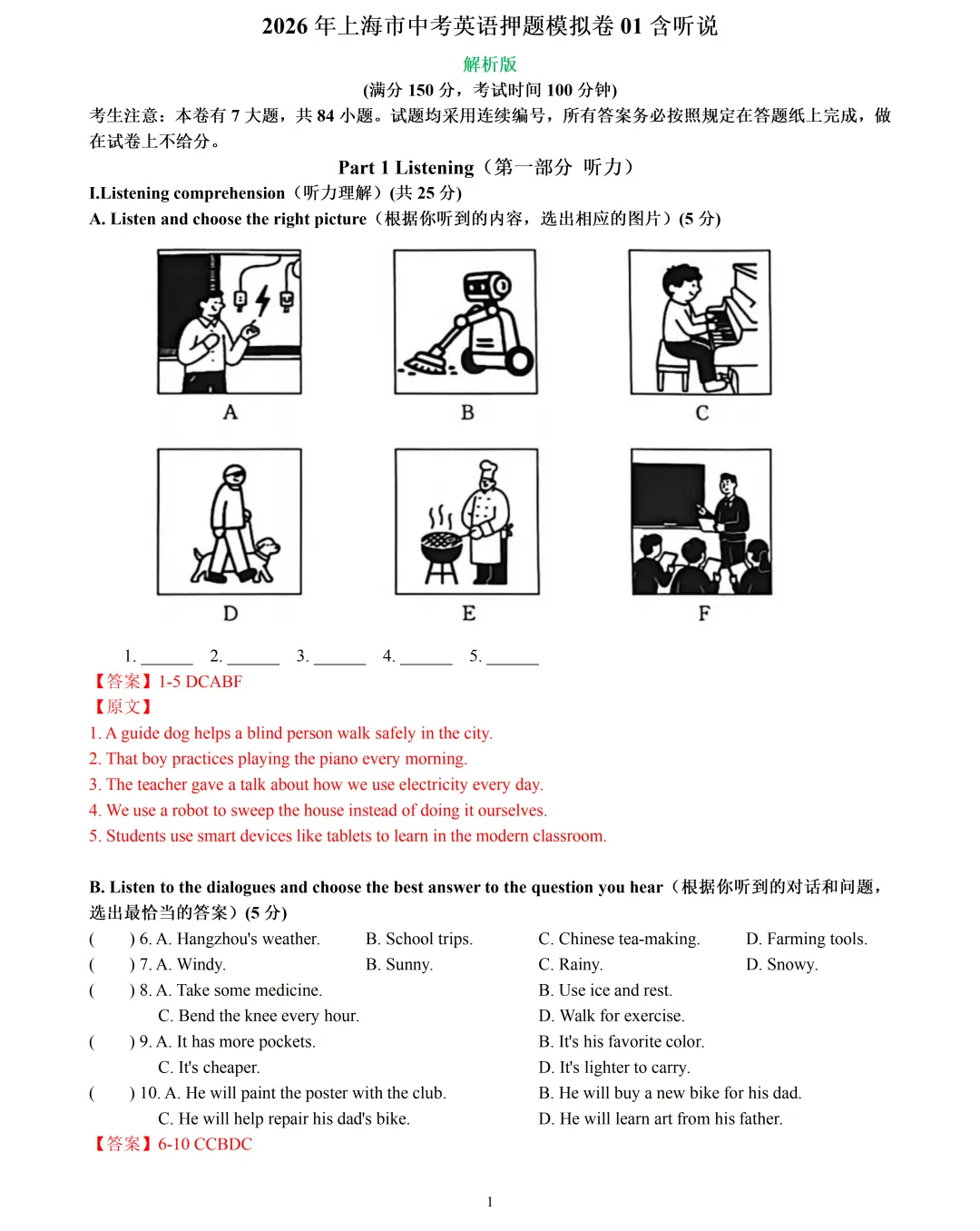 2026 年上海市中考英语押题模拟卷 01 含听说

解析版

(满分 150 分，考试时间 100 分钟)

考生注意：本卷有 7 大题，共 84 小题。试题均采用连续编号，所有答案务必按照规定在答题纸上完成，做在试卷上不给分。

Part 1 Listening（第一部分 听力）

I.Listening comprehension（听力理解）(共 25 分)

A. Listen and choose the right picture（根据你听到的内容，选出相应的图片）(5 分)

A B C

D E F

1. ______ 2. ______ 3. ______ 4. ______ 5. ______

【答案】1-5 DCABF

【原文】

1. A guide dog helps a blind person walk safely in the city.
2. That boy practices playing the piano every morning.
3. The teacher gave a talk about how we use electricity every day.
4. We use a robot to sweep the house instead of doing it ourselves.
5. Students use smart devices like tablets to learn in the modern classroom.

B. Listen to the dialogues and choose the best answer to the question you hear（根据你听到的对话和问题，选出最恰当的答案）(5 分)

( ) 6. A. Hangzhou's weather. B. School trips. C. Chinese tea-making. D. Farming tools.
( ) 7. A. Windy. B. Sunny. C. Rainy. D. Snowy.
( ) 8. A. Take some medicine. B. Use ice and rest. C. Bend the knee every hour. D. Walk for exercise.
( ) 9. A. It has more pockets. B. It's his favorite color. C. It's cheaper. D. It's lighter to carry.
( ) 10. A. He will paint the poster with the club. B. He will buy a new bike for his dad. C. He will help repair his dad's bike. D. He will learn art from his father.

【答案】6-10 CCBDC

1