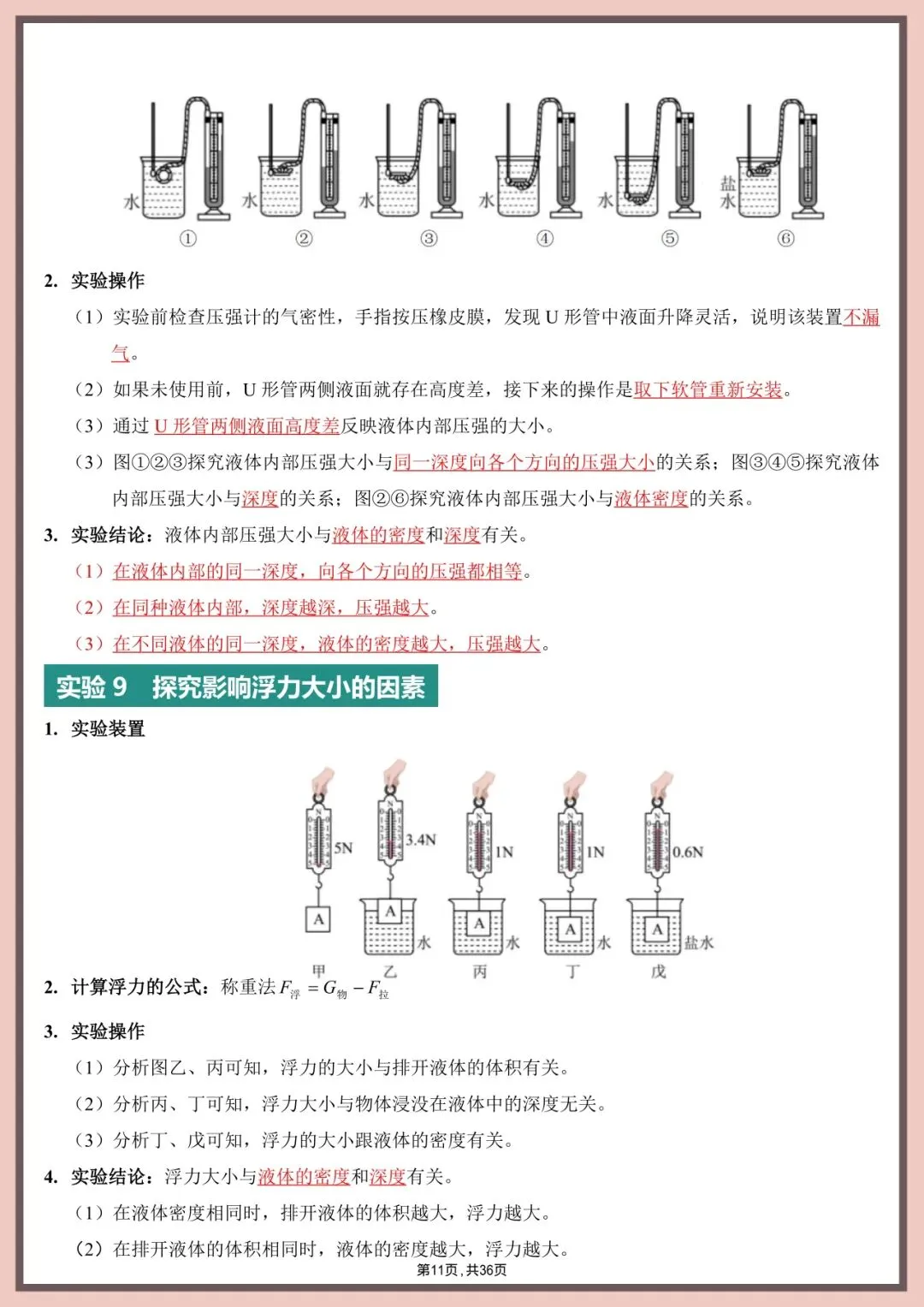 水 水 水 水 水 盐水

① ② ③ ④ ⑤ ⑥

2. 实验操作

（1）实验前检查压强计的气密性，手指按压橡皮膜，发现 U 形管中液面升降灵活，说明该装置不漏气。

（2）如果未使用前，U 形管两侧液面就存在高度差，接下来的操作是取下软管重新安装。

（3）通过 U 形管两侧液面高度差反映液体内部压强的大小。

（3）图①②③探究液体内部压强大小与同一深度向各个方向的压强大小的关系；图③④⑤探究液体内部压强大小与深度的关系；图②⑥探究液体内部压强大小与液体密度的关系。

3. 实验结论：液体内部压强大小与液体的密度和深度有关。

（1）在液体内部的同一深度，向各个方向的压强都相等。

（2）在同种液体内部，深度越深，压强越大。

（3）在不同液体的同一深度，液体的密度越大，压强越大。

实验 9 探究影响浮力大小的因素

1. 实验装置

5N 3.4N 1N 1N 0.6N

A A A A A

水 水 水 盐水

甲 乙 丙 丁 戊

2. 计算浮力的公式：称重法 $F_{浮}=G_{物}-F_{拉}$

3. 实验操作

（1）分析图乙、丙可知，浮力的大小与排开液体的体积有关。

（2）分析丙、丁可知，浮力大小与物体浸没在液体中的深度无关。

（3）分析丁、戊可知，浮力的大小跟液体的密度有关。

4. 实验结论：浮力大小与液体的密度和深度有关。

（1）在液体密度相同时，排开液体的体积越大，浮力越大。

（2）在排开液体的体积相同时，液体的密度越大，浮力越大。

第11页，共36页