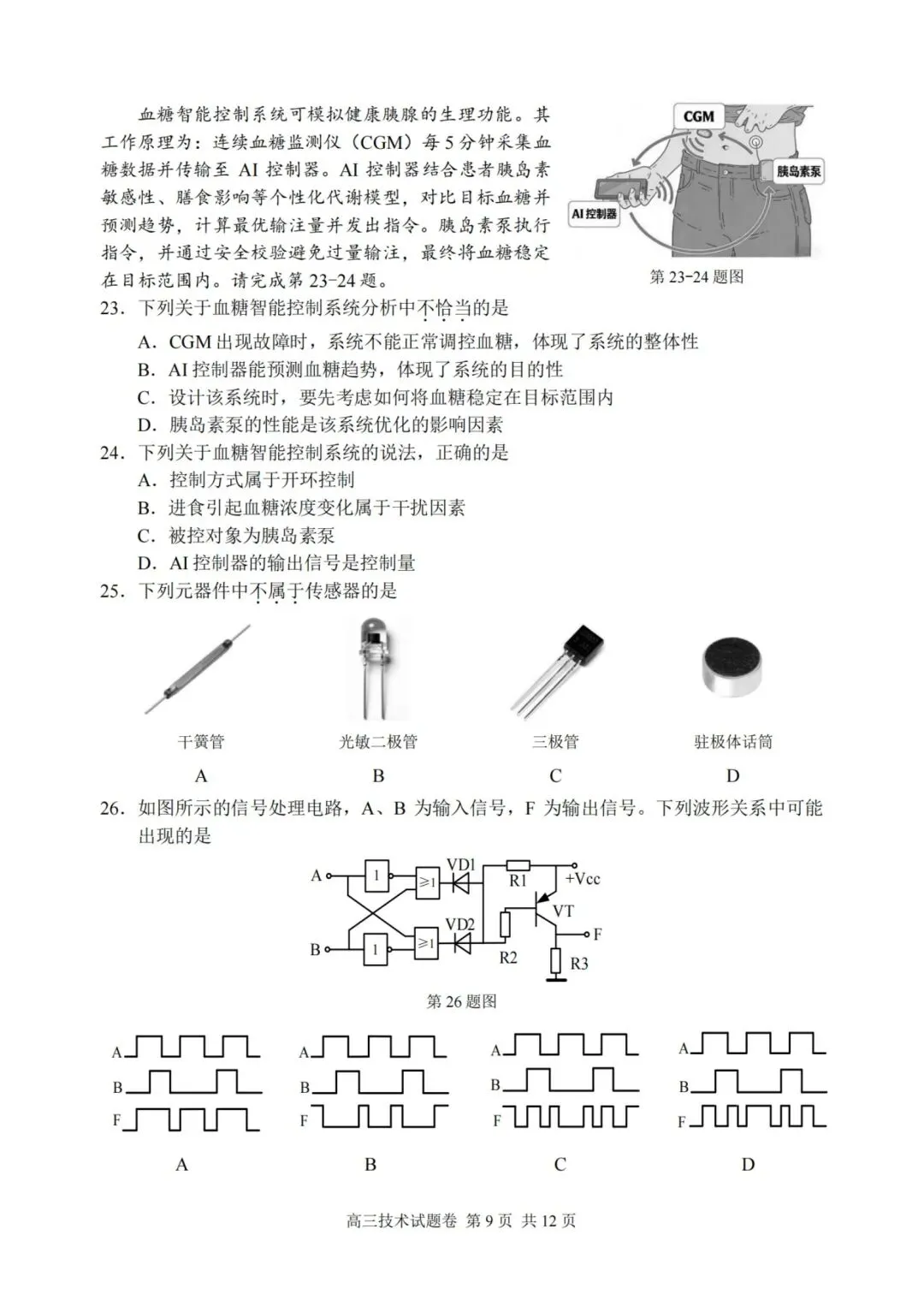 血糖智能控制系统可模拟健康胰腺的生理功能。其工作原理为：连续血糖监测仪（CGM）每5分钟采集血糖数据并传输至 AI 控制器。AI 控制器结合患者胰岛素敏感性、膳食影响等个性化代谢模型，对比目标血糖并预测趋势，计算最优输注量并发出指令。胰岛素泵执行指令，并通过安全校验避免过量输注，最终将血糖稳定在目标范围内。请完成第 23-24 题。

CGM
胰岛素泵
AI控制器
第 23-24 题图

23．下列关于血糖智能控制系统分析中不恰当的是
A．CGM 出现故障时，系统不能正常调控血糖，体现了系统的整体性
B．AI 控制器能预测血糖趋势，体现了系统的目的性
C．设计该系统时，要先考虑如何将血糖稳定在目标范围内
D．胰岛素泵的性能是该系统优化的影响因素
24．下列关于血糖智能控制系统的说法，正确的是
A．控制方式属于开环控制
B．进食引起血糖浓度变化属于干扰因素
C．被控对象为胰岛素泵
D．AI 控制器的输出信号是控制量
25．下列元器件中不属于传感器的是

干簧管 A
光敏二极管 B
三极管 C
驻极体话筒 D

26．如图所示的信号处理电路，A、B 为输入信号，F 为输出信号。下列波形关系中可能出现的是

A B 1 1 ≥1 ≥1 VD1 VD2 R1 R2 R3 +Vcc VT F
第 26 题图

A B F
A
A B F
B
A B F
C
A B F
D

高三技术试题卷 第 9 页 共 12 页