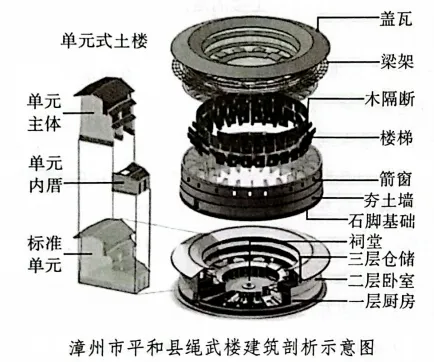 单元式土楼

单元主体

单元内厝

标准单元

盖瓦
梁架
木隔断
楼梯
箭窗
夯土墙
石脚基础
祠堂
三层仓储
二层卧室
一层厨房

漳州市平和县绳武楼建筑剖析示意图