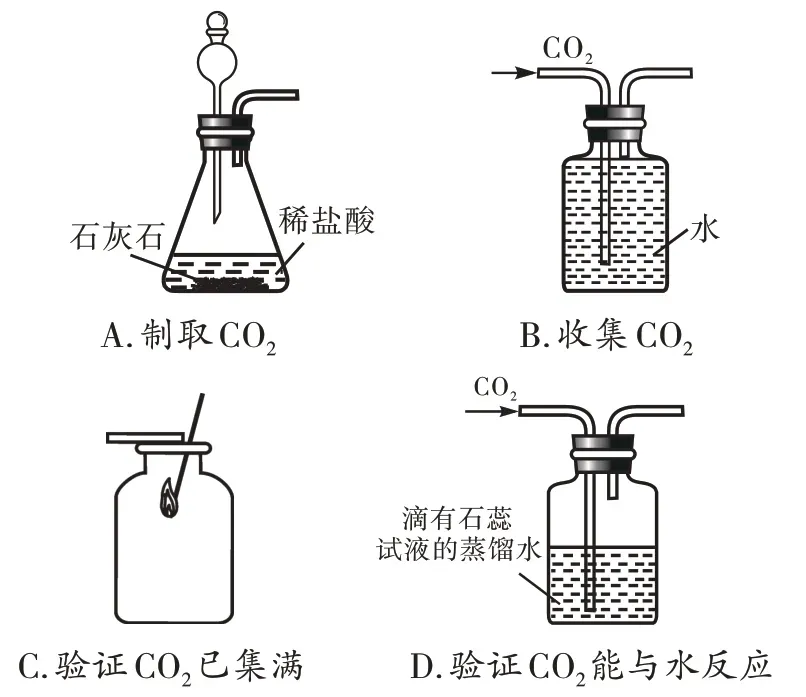 石灰石

稀盐酸

A. 制取 $CO_2$

$CO_2$

水

B. 收集 $CO_2$

C. 验证 $CO_2$ 已集满

$CO_2$

滴有石蕊试液的蒸馏水

D. 验证 $CO_2$ 能与水反应