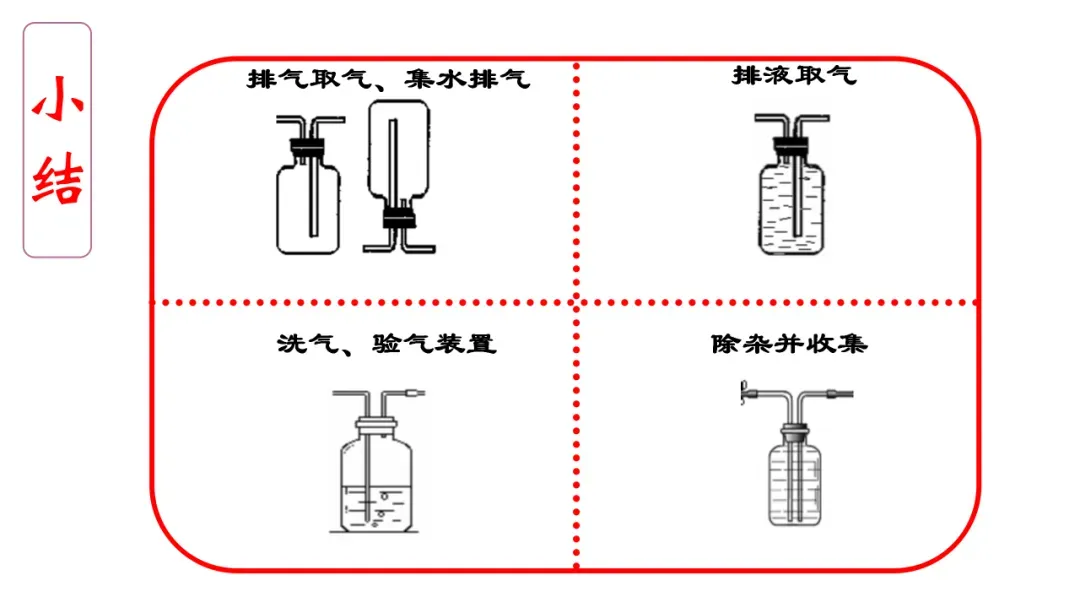 小结

排气取气、集水排气

排液取气

洗气、验气装置

除杂并收集