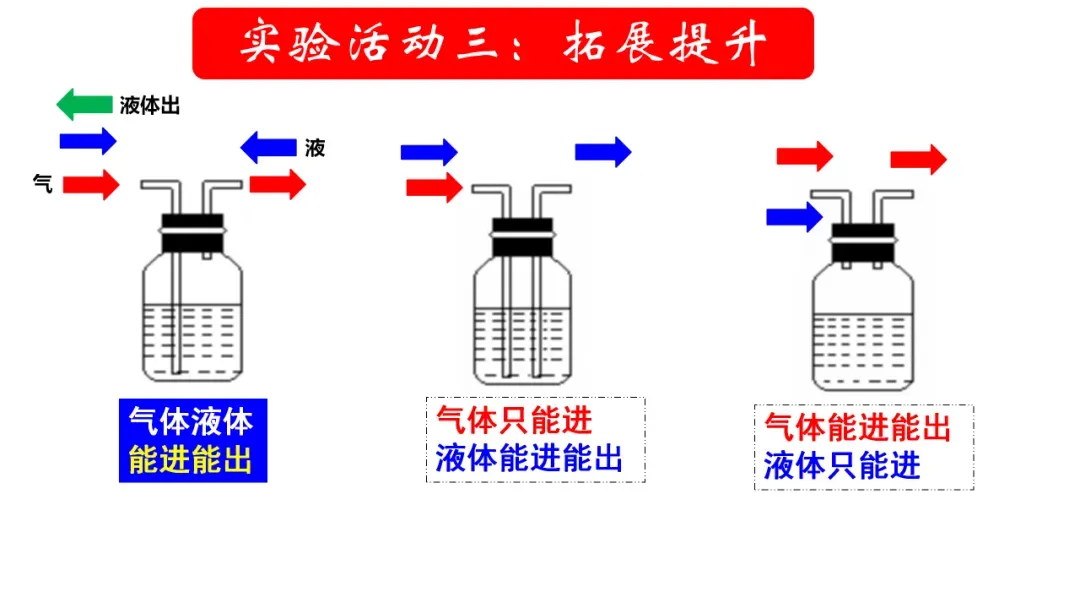 实验活动三：拓展提升

液体出

液

气

气体液体
能进能出

气体只能进
液体能进能出

气体能进能出
液体只能进