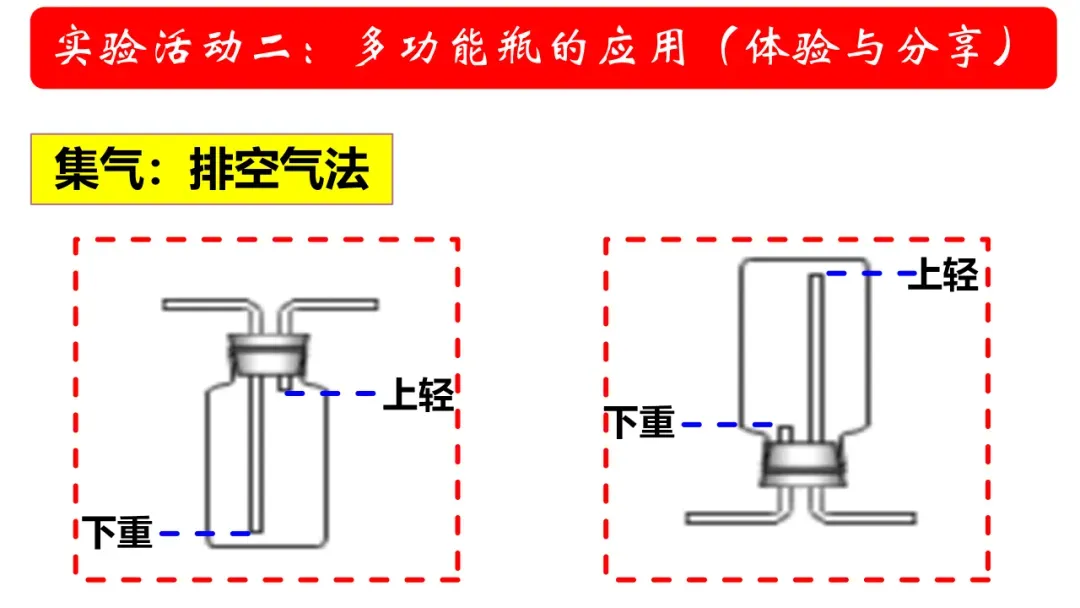 实验活动二：多功能瓶的应用（体验与分享）

集气：排空气法

上轻

下重

上轻

下重