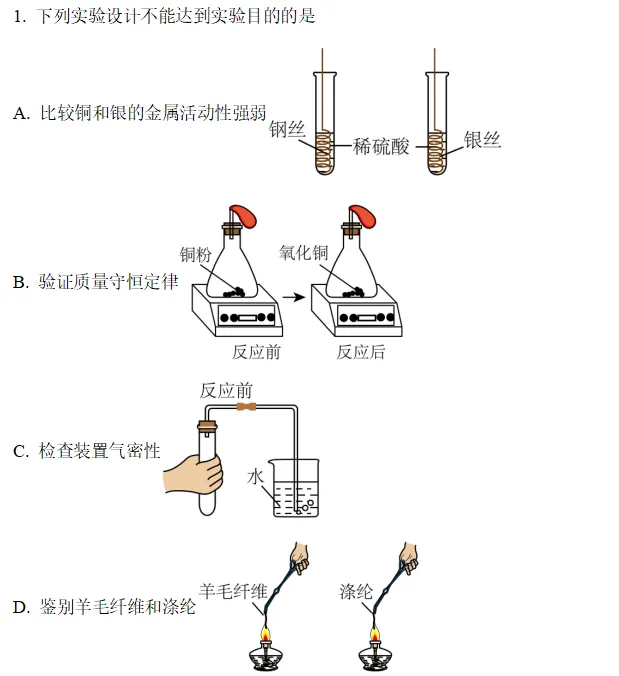 1. 下列实验设计不能达到实验目的的是

A. 比较铜和银的金属活动性强弱

钢丝

稀硫酸

银丝

B. 验证质量守恒定律

铜粉

氧化铜

反应前

反应后

C. 检查装置气密性

反应前

水

D. 鉴别羊毛纤维和涤纶

羊毛纤维

涤纶